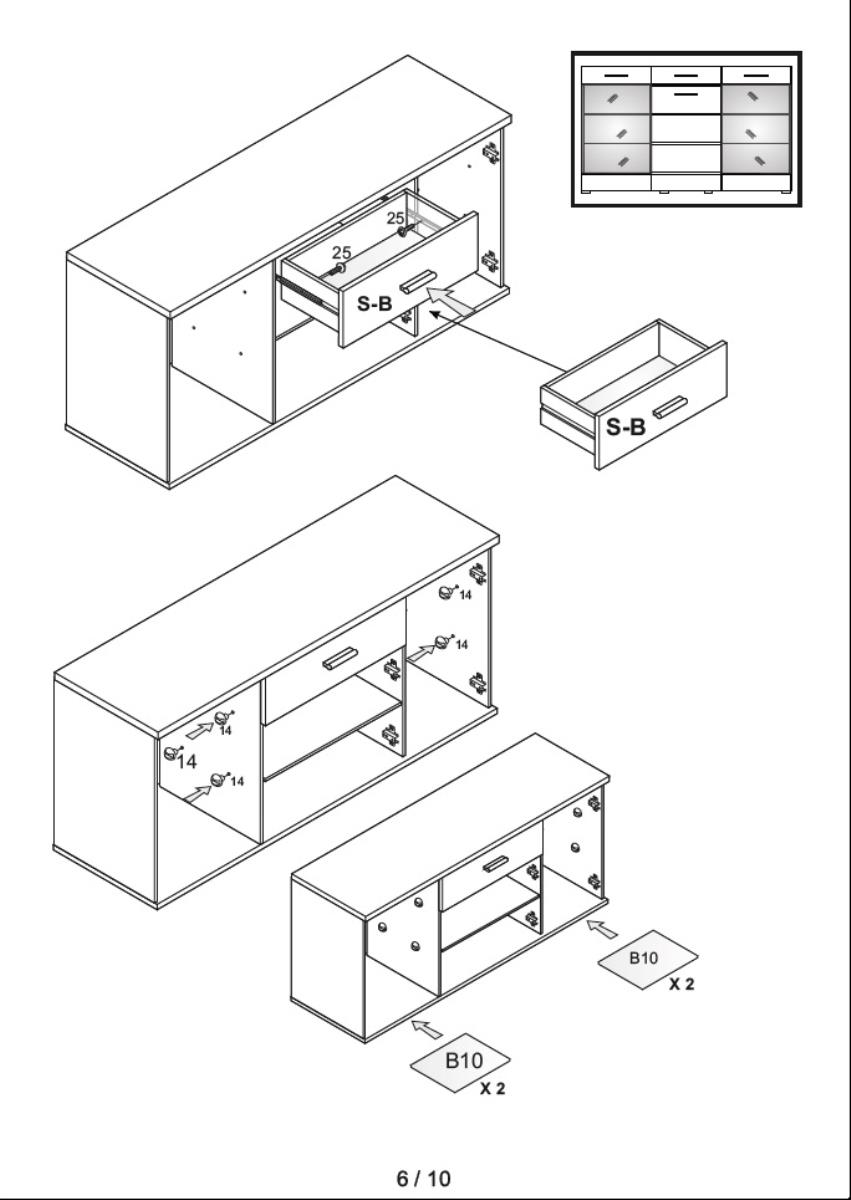 25
25
S-B
S-B
14
14
14
14
14
B10
X 2
B10
X 2
6 / 10