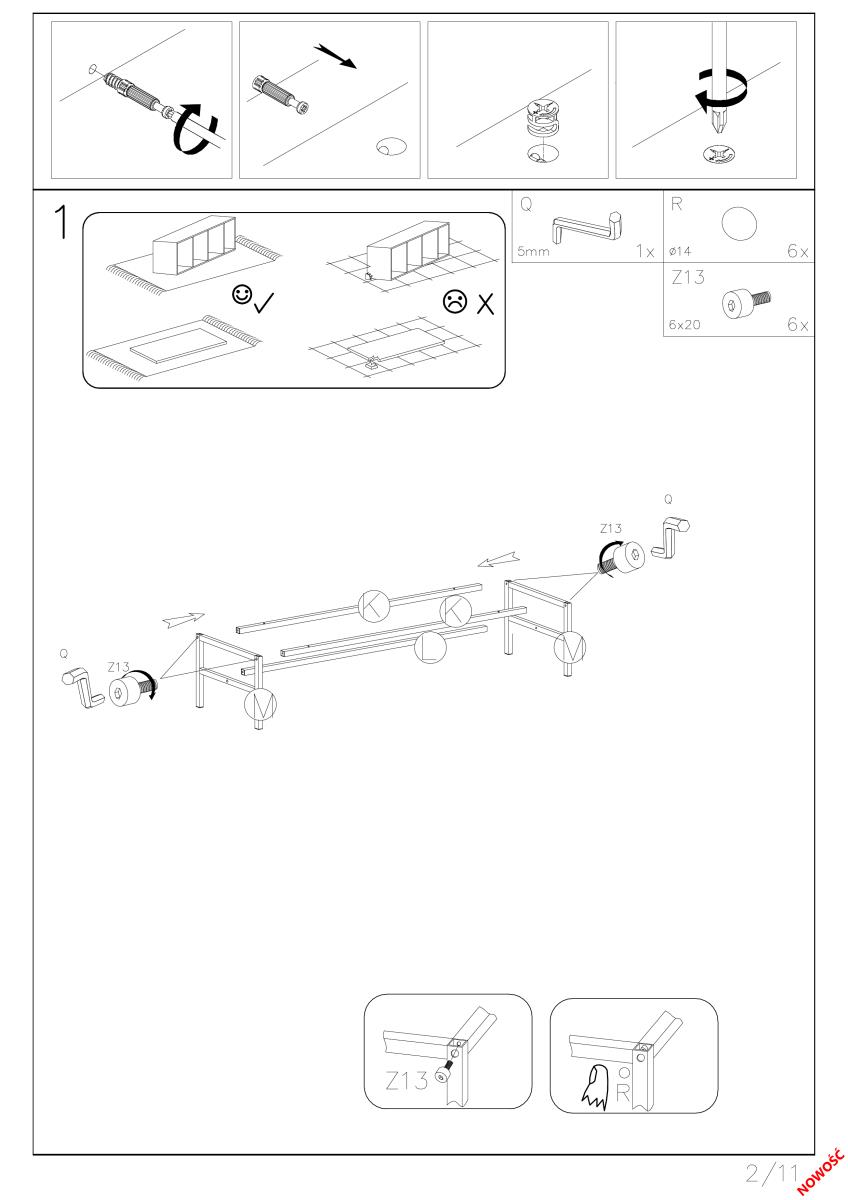 1

Q
5mm 1x

R
ø14 6x

Z13
6x20 6x

Q
Z13
K
K
L
M
Q
Z13
M

Z13

R

2/11
NOWOŚĆ