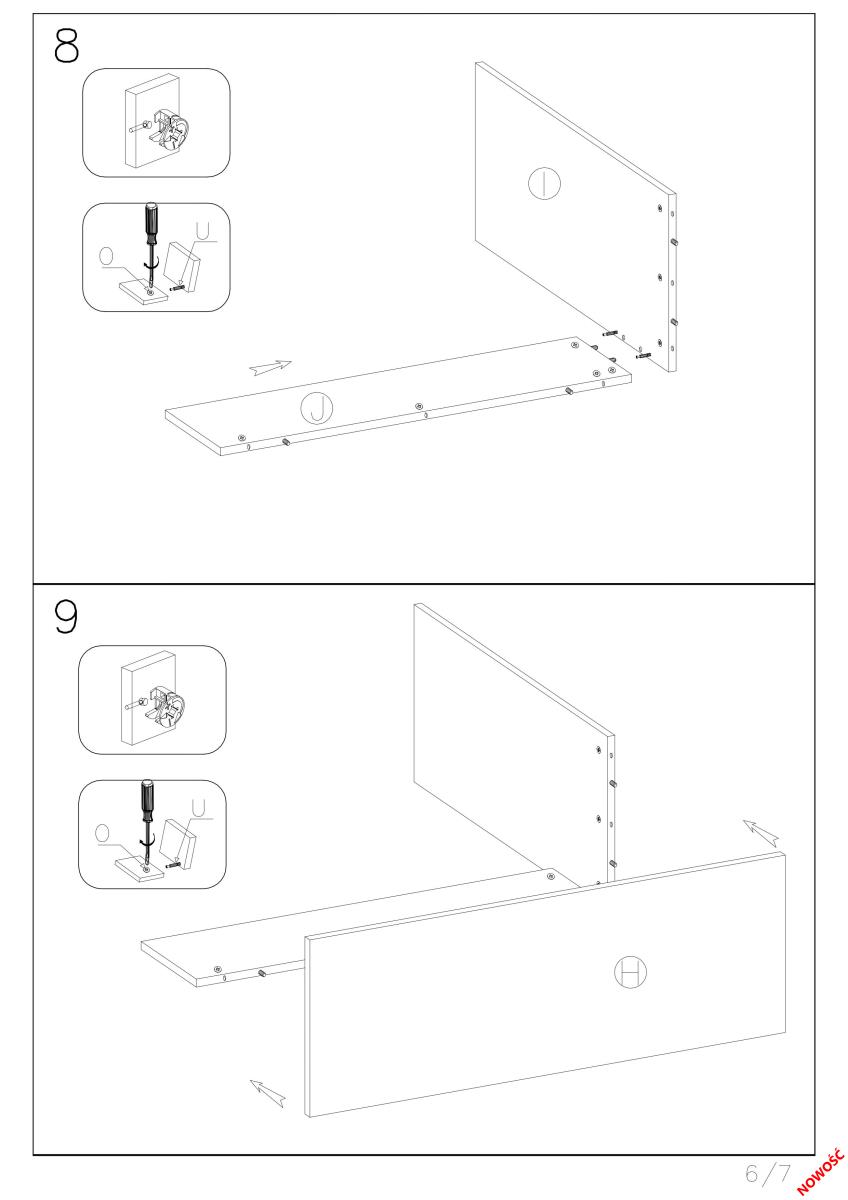 8

O

U

I

J

9

O

U

H

6/7

NOWOŚĆ