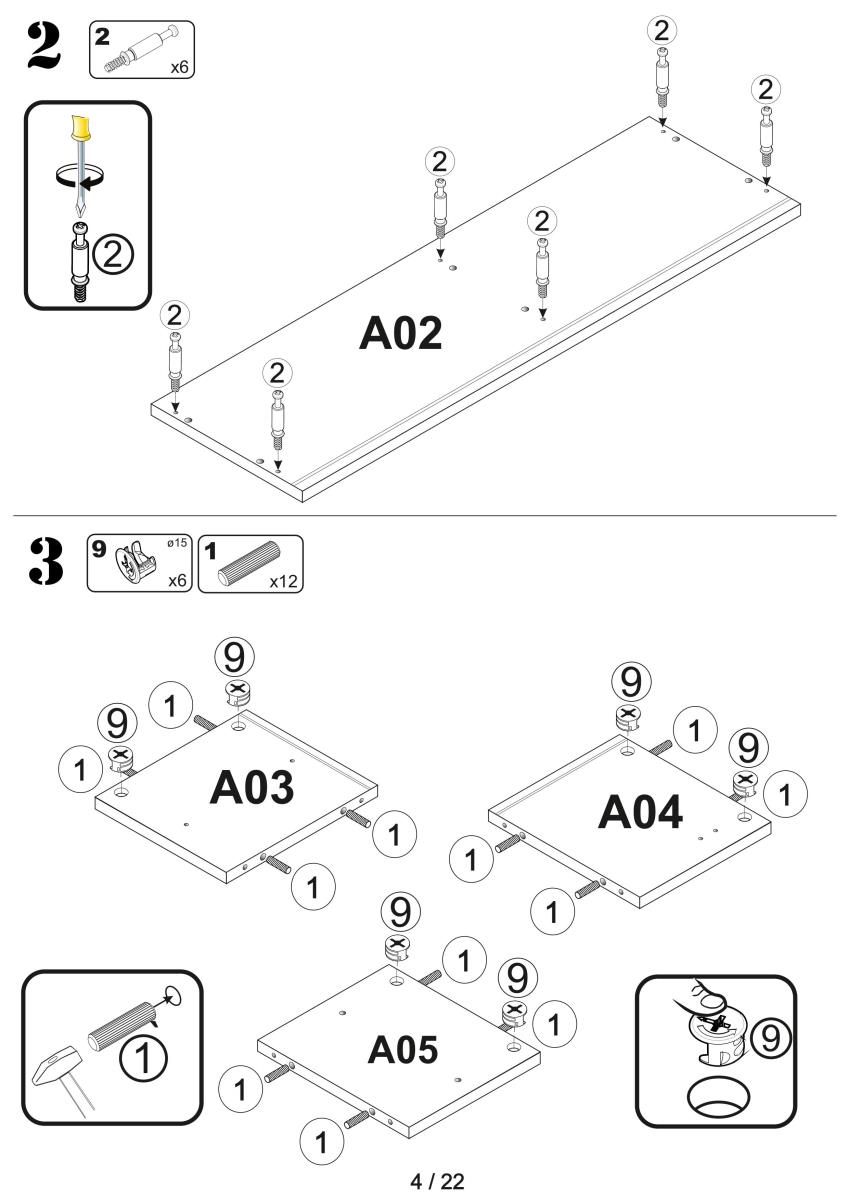 2

2 x6

2

2

2

2

2

2

2

A02

3

9 ø15 x6

1 x12

9

1

9

1

A03

1

1

9

1

9

1

A04

1

1

9

1

9

1

A05

1

1

1

9

4 / 22