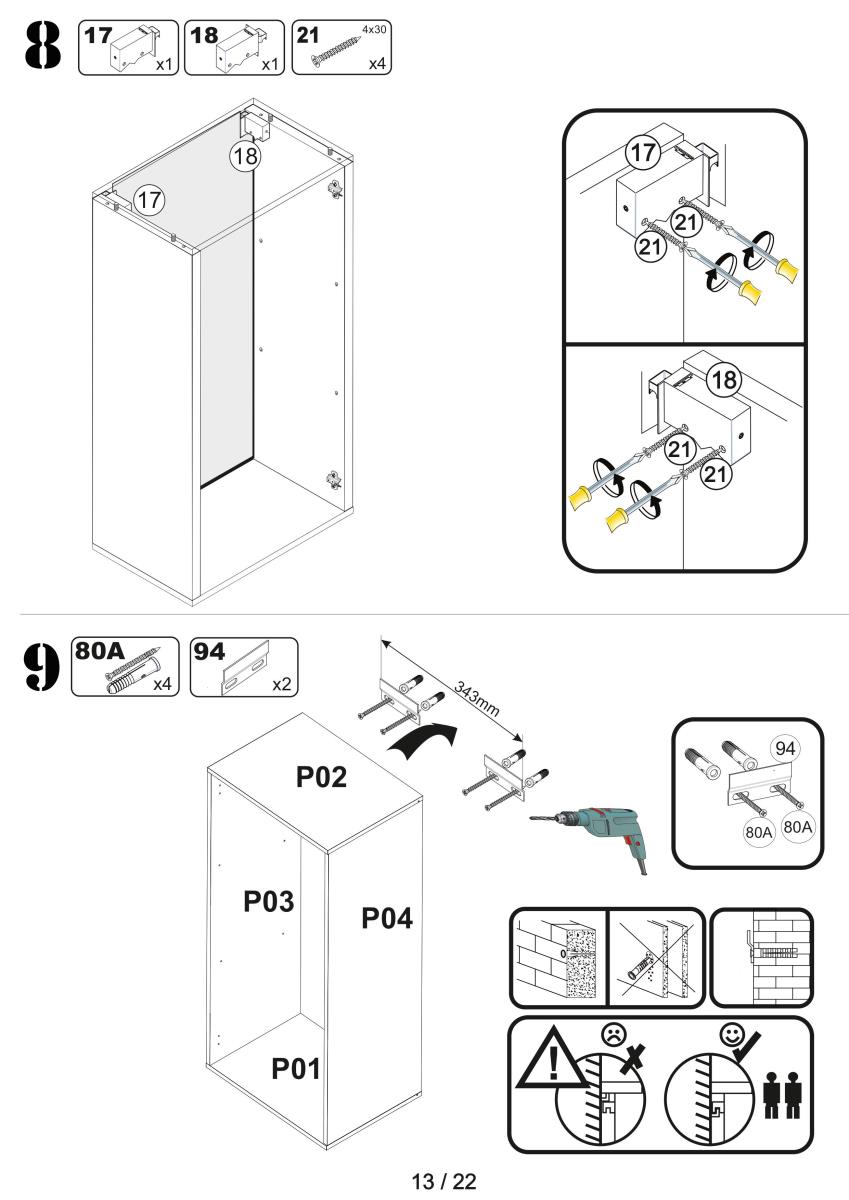 8

17 x1

18 x1

21 4x30 x4

18

17

17

21

21

18

21

21

9

80A x4

94 x2

343mm

P02

P03

P04

P01

94

80A

80A

13 / 22