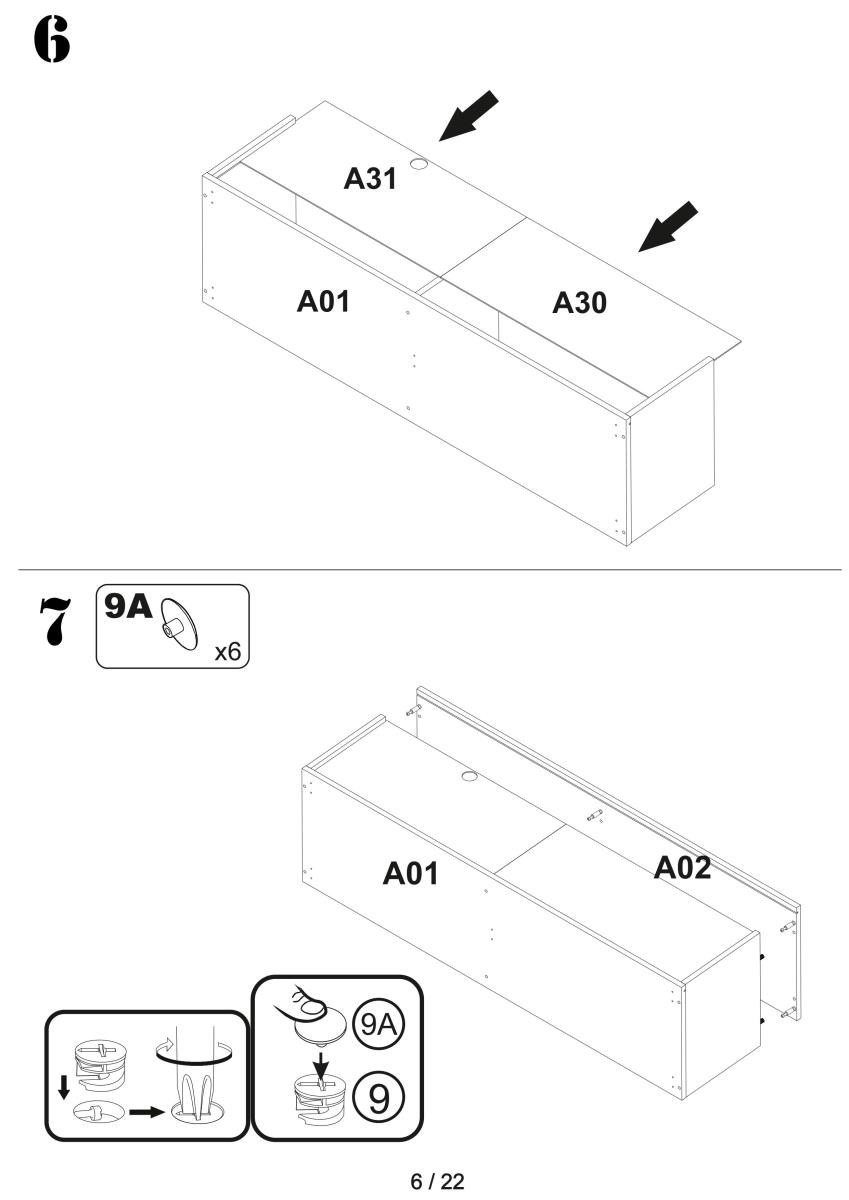 6

A31

A01

A30

7

9A

x6

A01

A02

9A

9

6 / 22