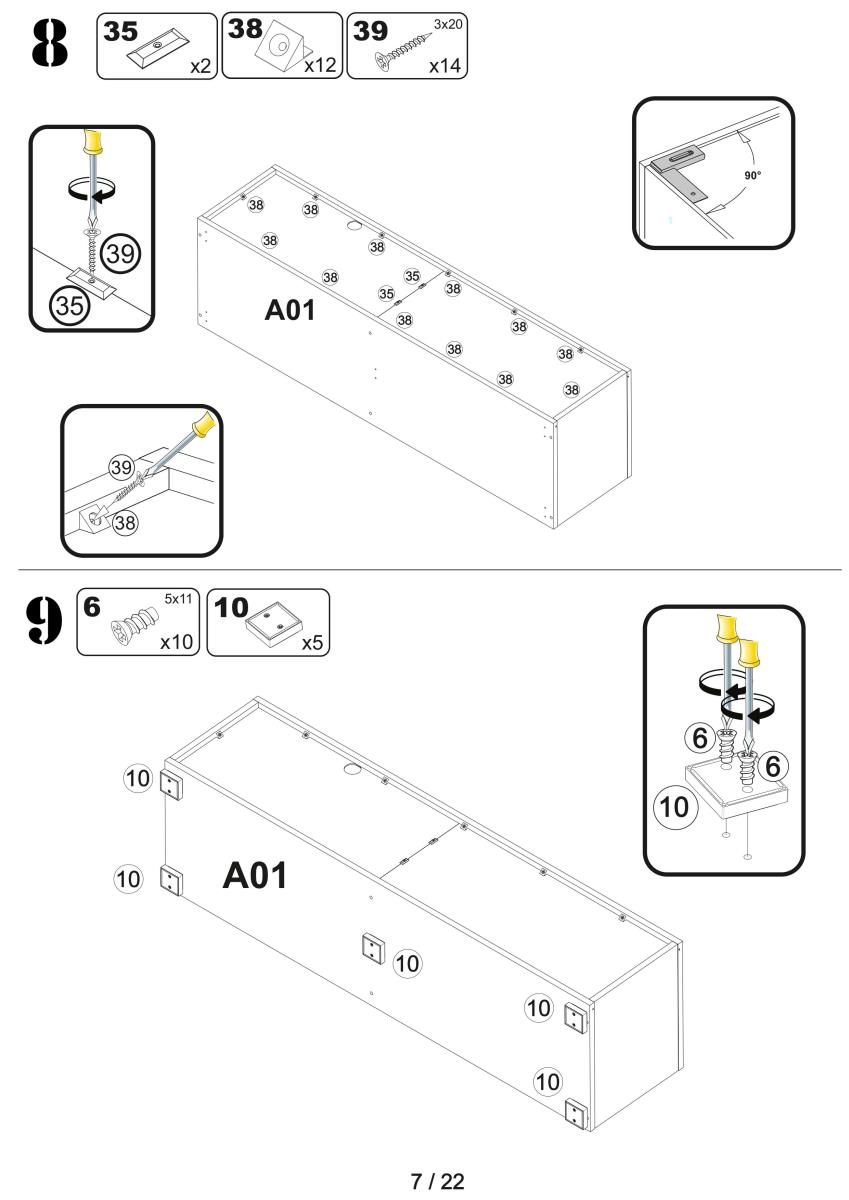 8

35 x2

38 x12

39 3x20 x14

39

35

90°

38 38 38 38 38 35 35 38 38 38 38 38 38 38

A01

39

38

9

6 5x11 x10

10 x5

6

6

10

10

10

A01

10

10

10

7 / 22