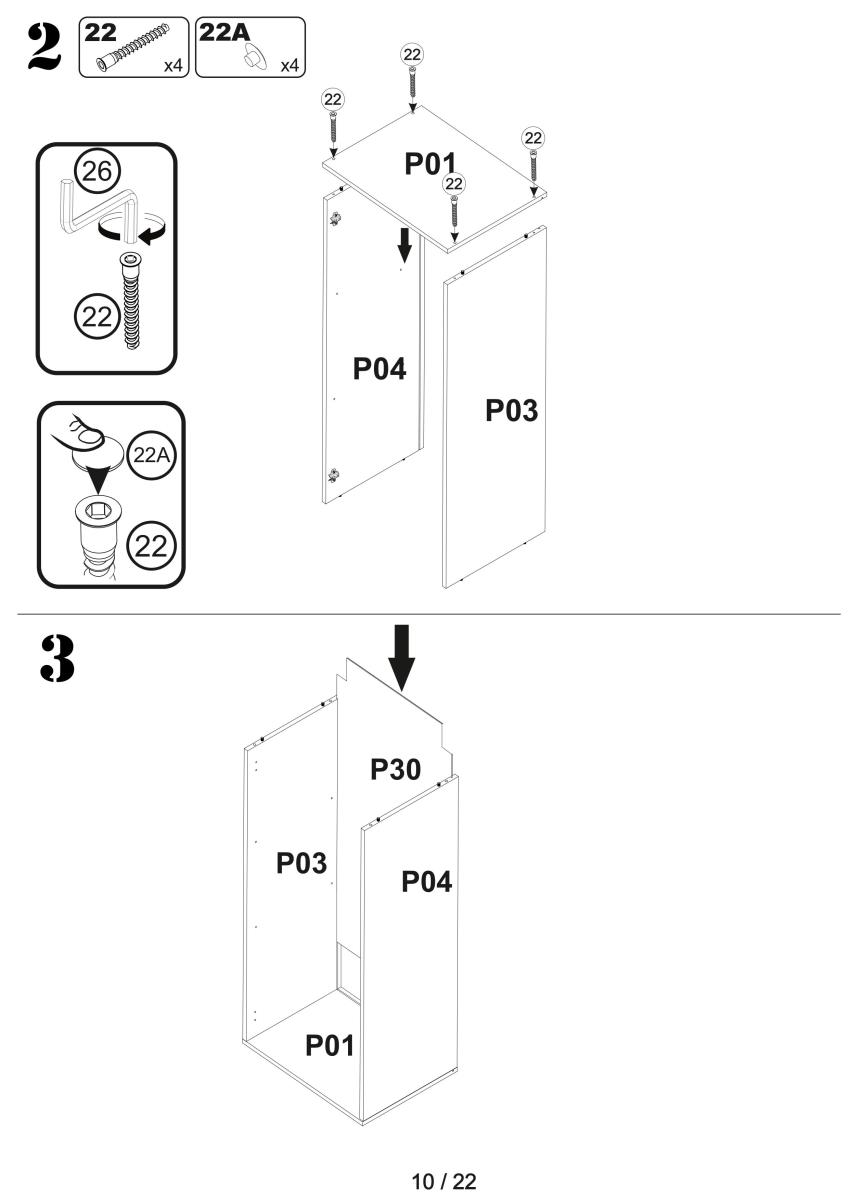 2

22 x4

22A x4

26

22

22A

22

22

22

22

22

P01

P04

P03

3

P30

P03

P04

P01

10 / 22