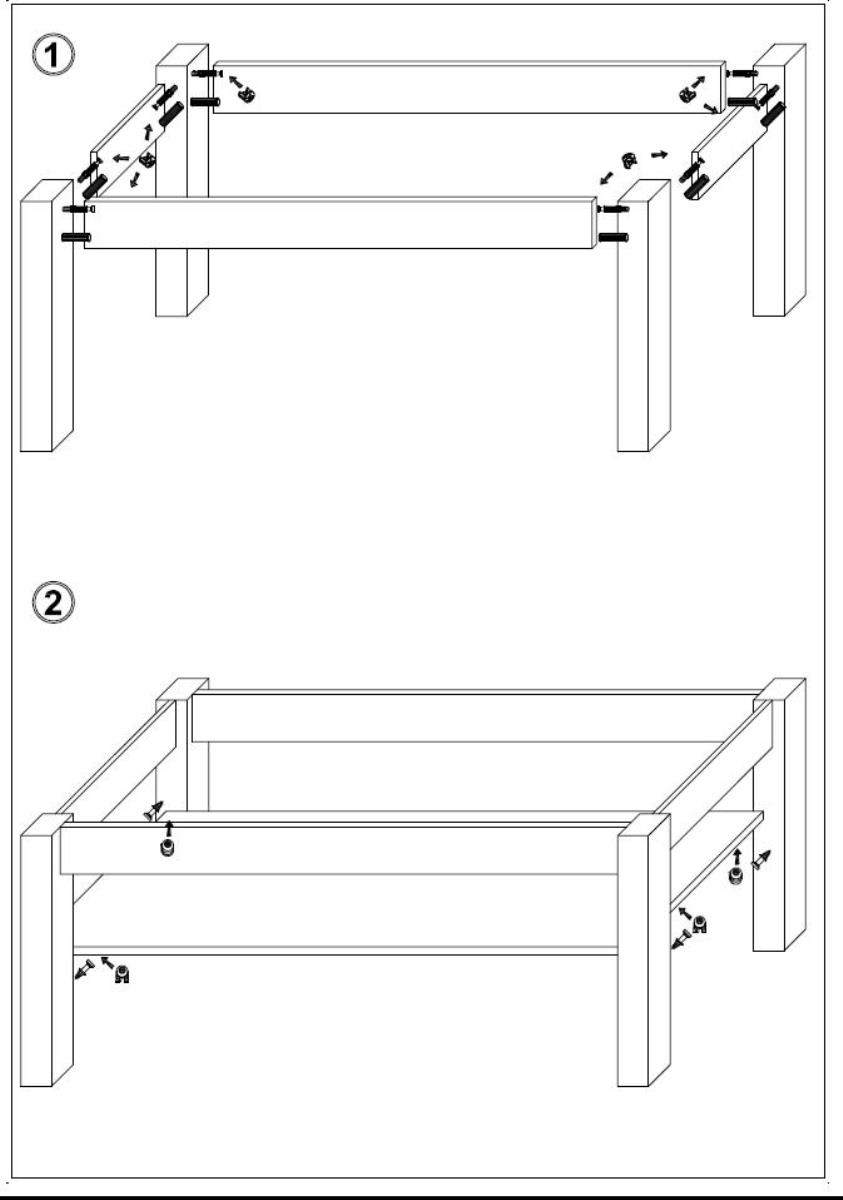 1

2