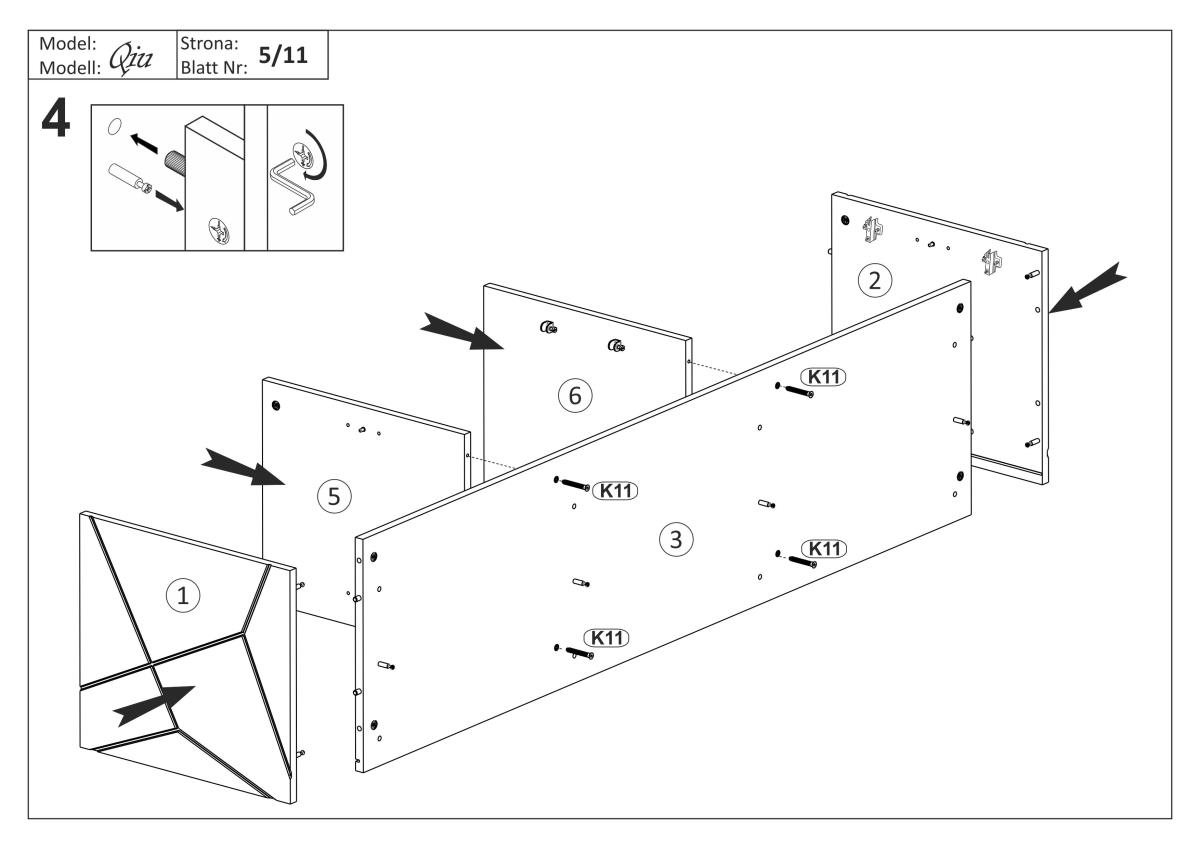 Model:
Modell: Qiu

Strona:
Blatt Nr: 5/11

4

2

6

K11

5

K11

3

K11

1

K11