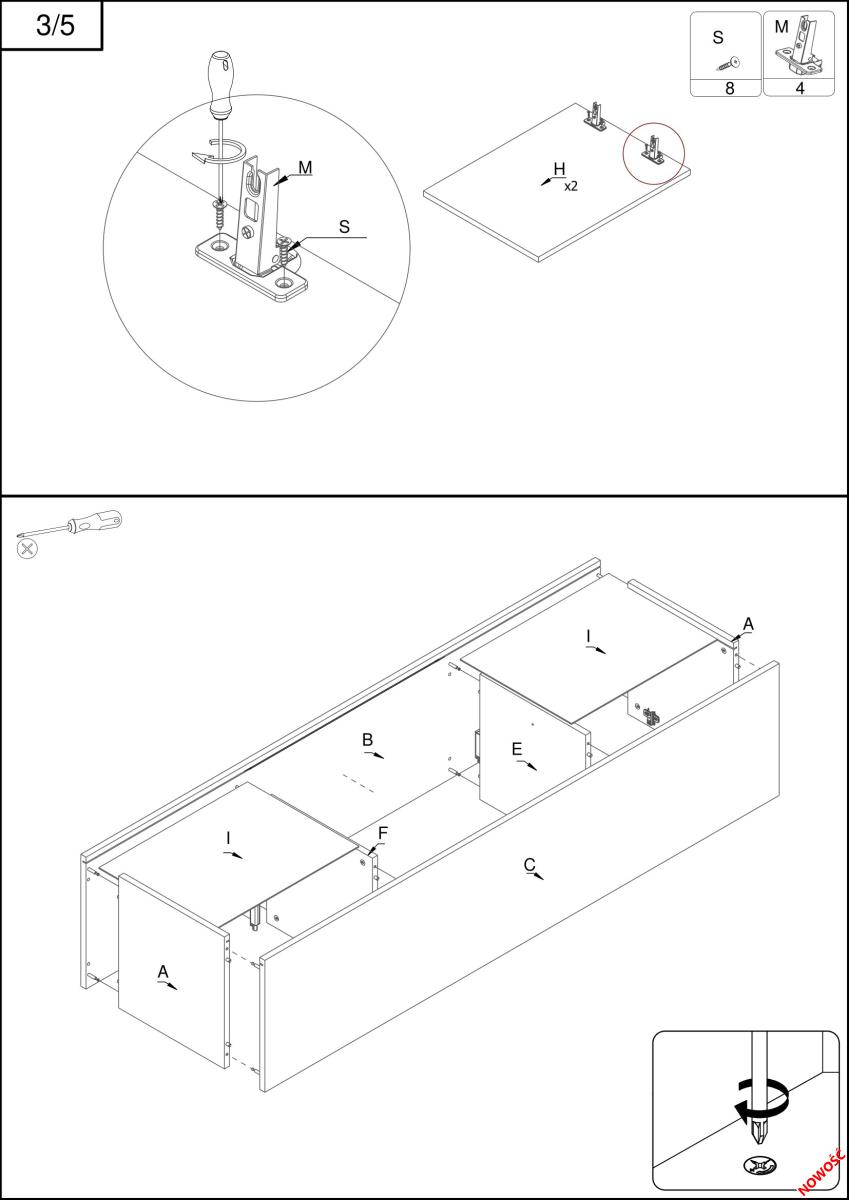 3/5

S
8

M
4

M

S

H
x2

I

A

B

E

I

F

C

A

NOWOŚĆ