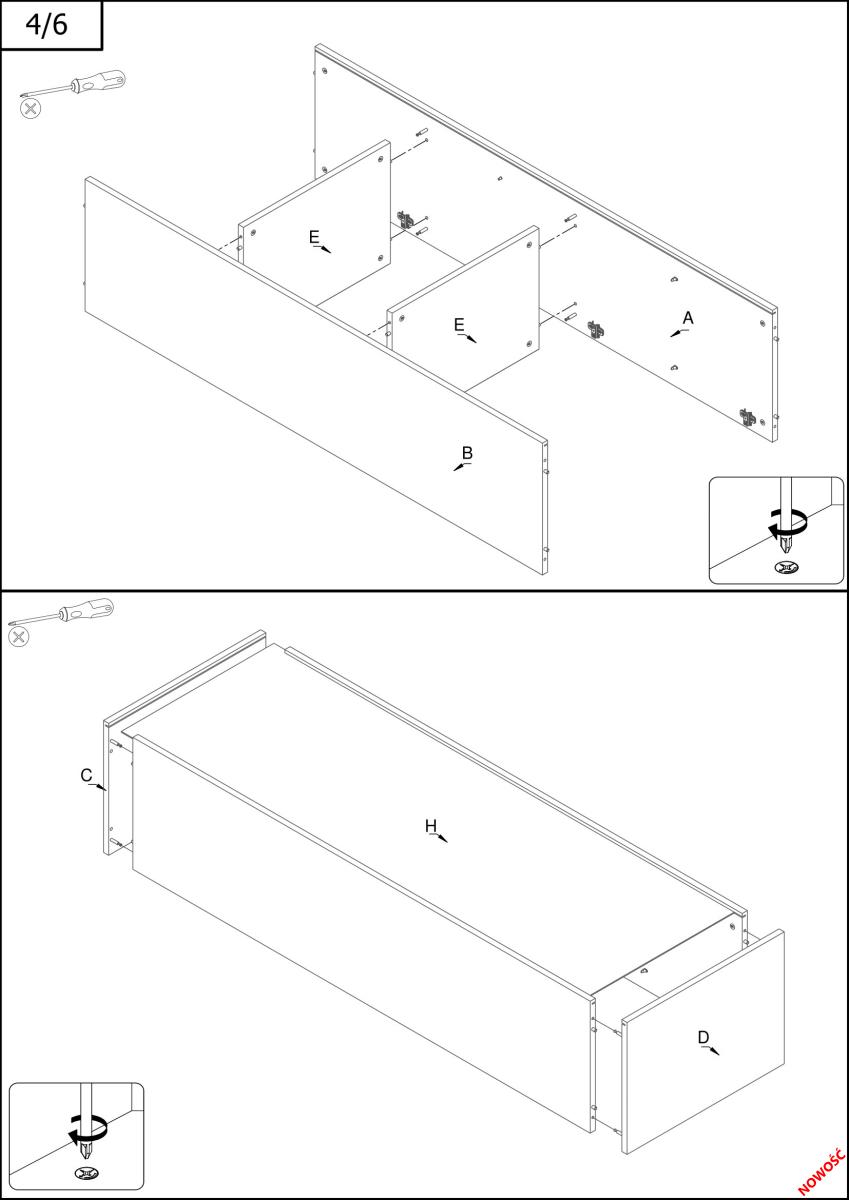 4/6

E

E

A

B

C

H

D

NOWOŚĆ