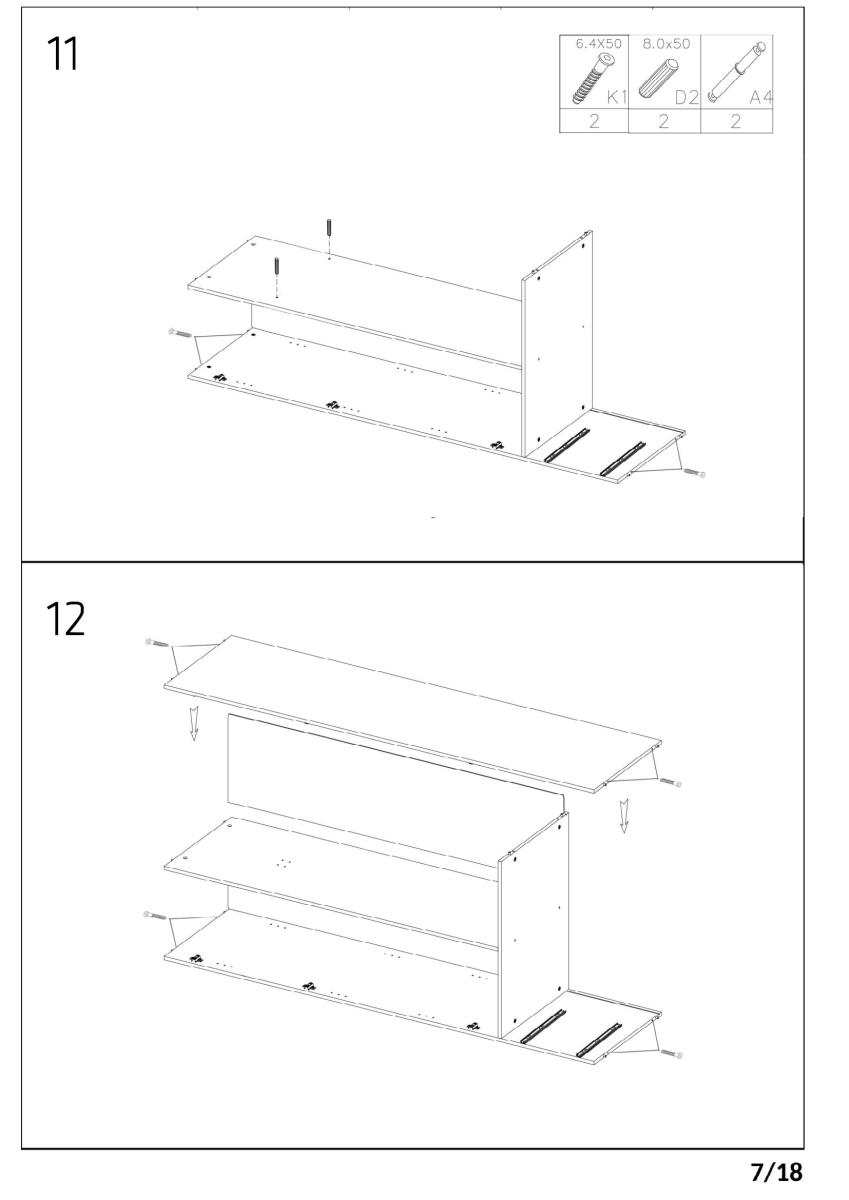 11

| 6.4X50 K1 | 8.0x50 D2 | A4 |
|---|---|---|
| 2 | 2 | 2 |

12

7/18