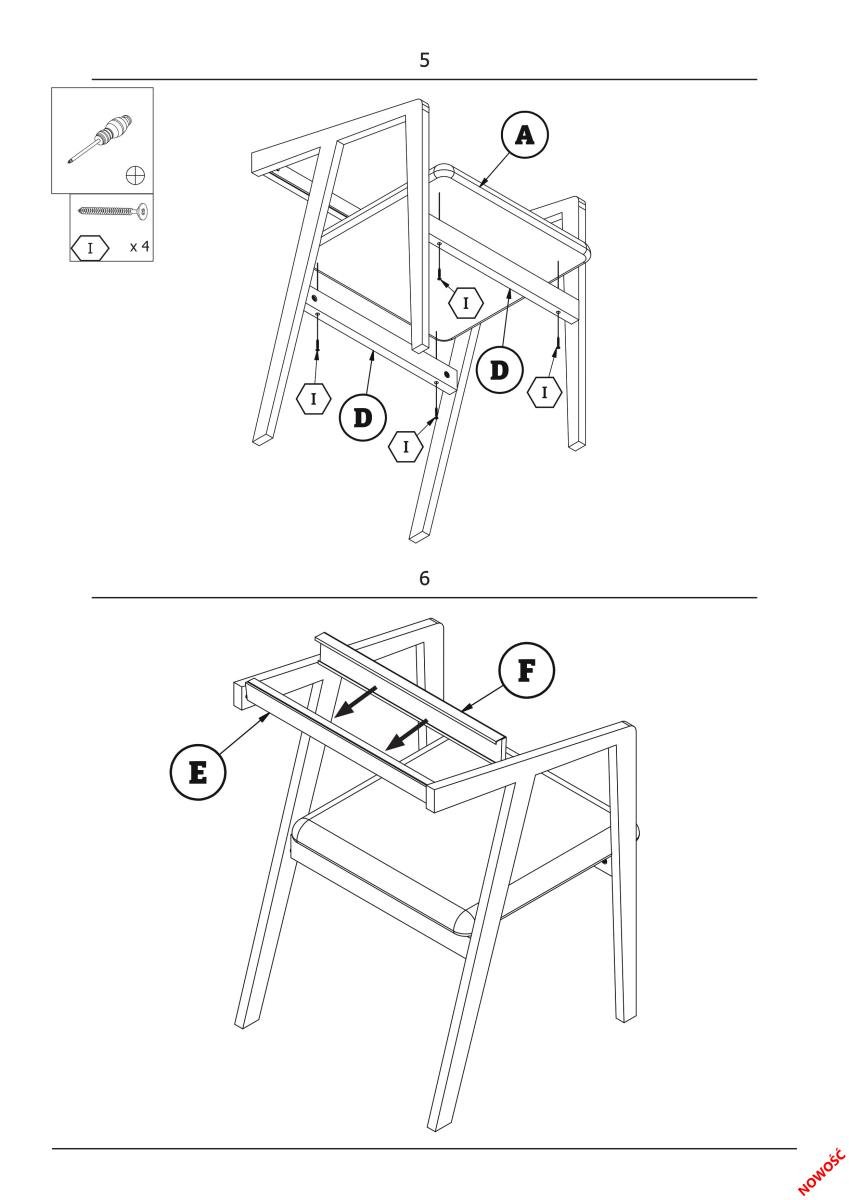 5

I x 4

A

I

D

I

D

I

I

6

F

E

NOWOŚĆ