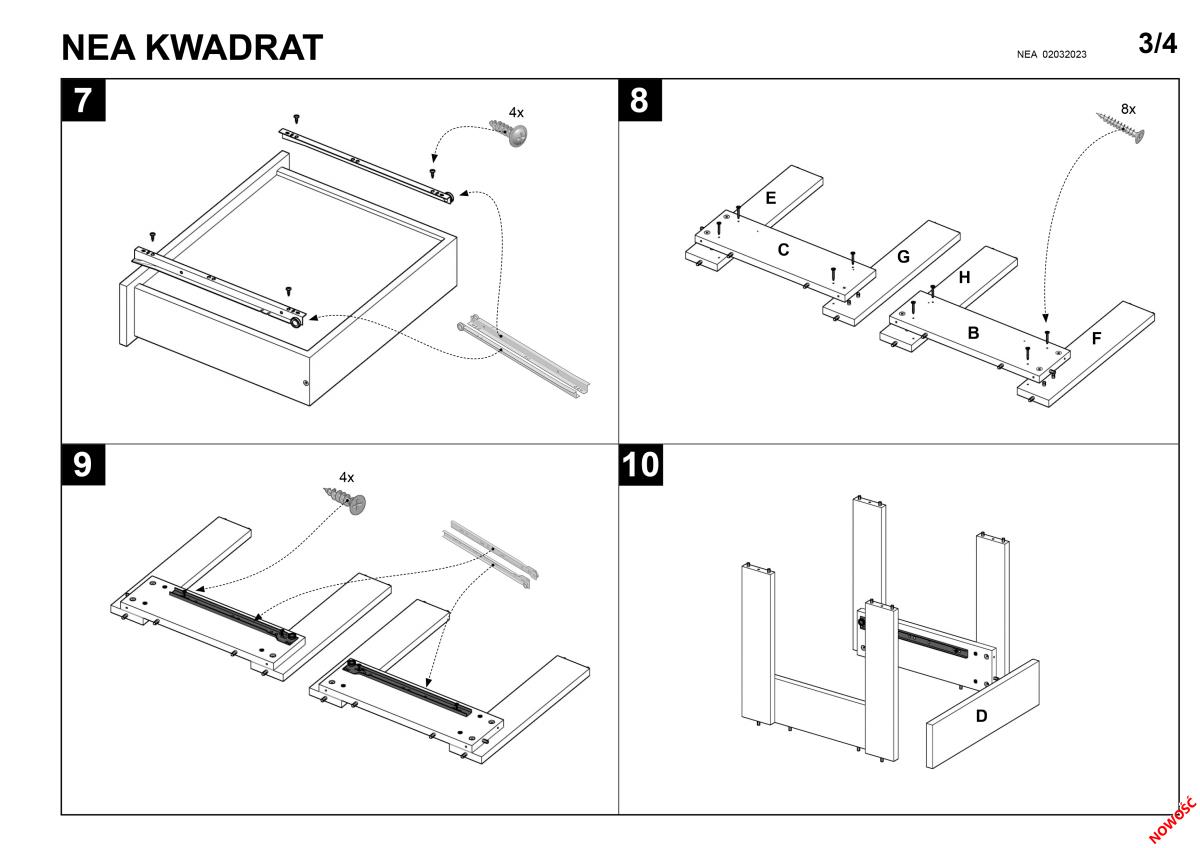 NEA KWADRAT

NEA 02032023

3/4

7

4x

8

8x

E

C

G

H

B

F

9

4x

10

D

NOWOŚĆ