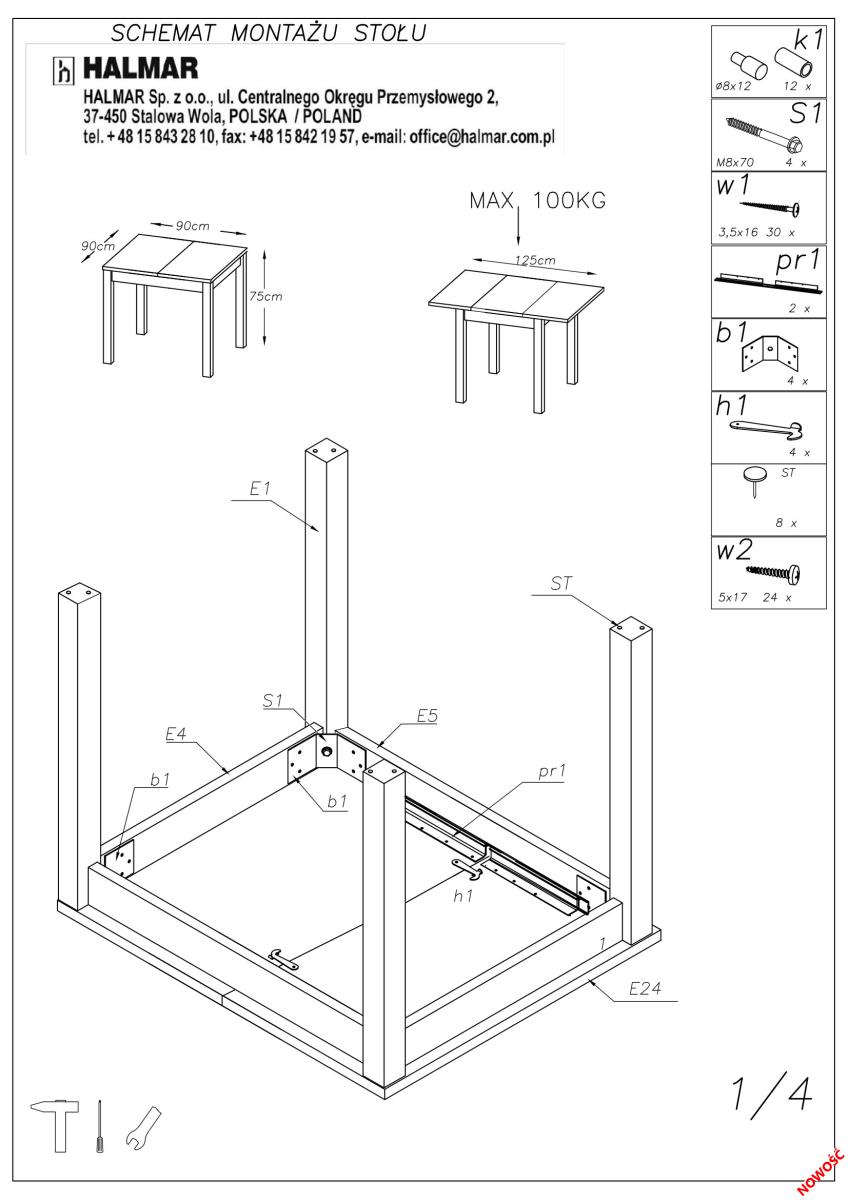 SCHEMAT MONTAŻU STOŁU

HALMAR

HALMAR Sp. z o.o., ul. Centralnego Okręgu Przemysłowego 2, 37-450 Stalowa Wola, POLSKA / POLAND
tel. + 48 15 843 28 10, fax: +48 15 842 19 57, e-mail: office@halmar.com.pl

k1
ø8x12 12 x

S1
M8x70 4 x

w1
3,5x16 30 x

pr1
2 x

b1
4 x

h1
4 x

ST
8 x

w2
5x17 24 x

90cm
90cm
75cm

MAX 100KG
125cm

E1
ST
S1
E4
E5
b1
b1
pr1
h1
1
E24

1/4

NOWOŚĆ