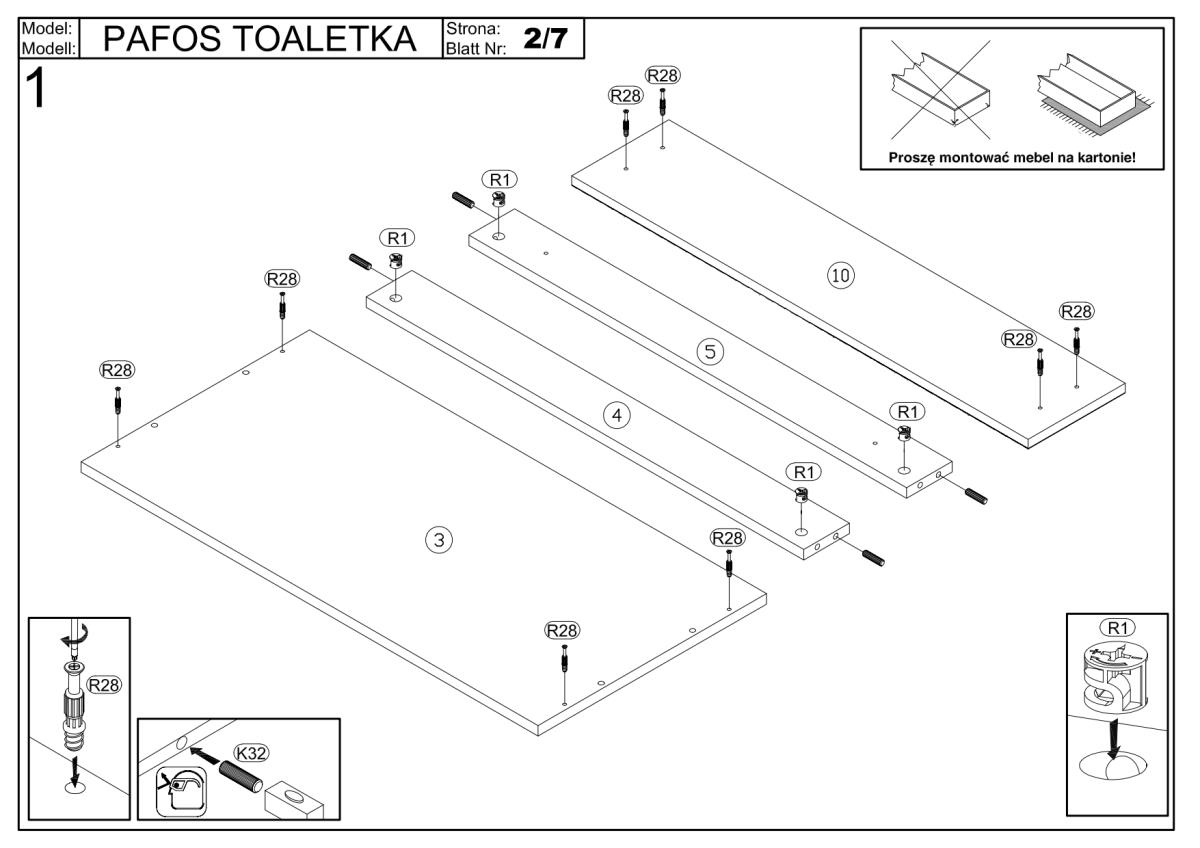 Model:
Modell:

PAFOS TOALETKA

Strona:
Blatt Nr:

2/7

1

Proszę montować mebel na kartonie!

R28
R28
R1
R1
R28
R28
10
5
4
3
R28
R28
R1
R1
R28
R28
R28
K32
R1