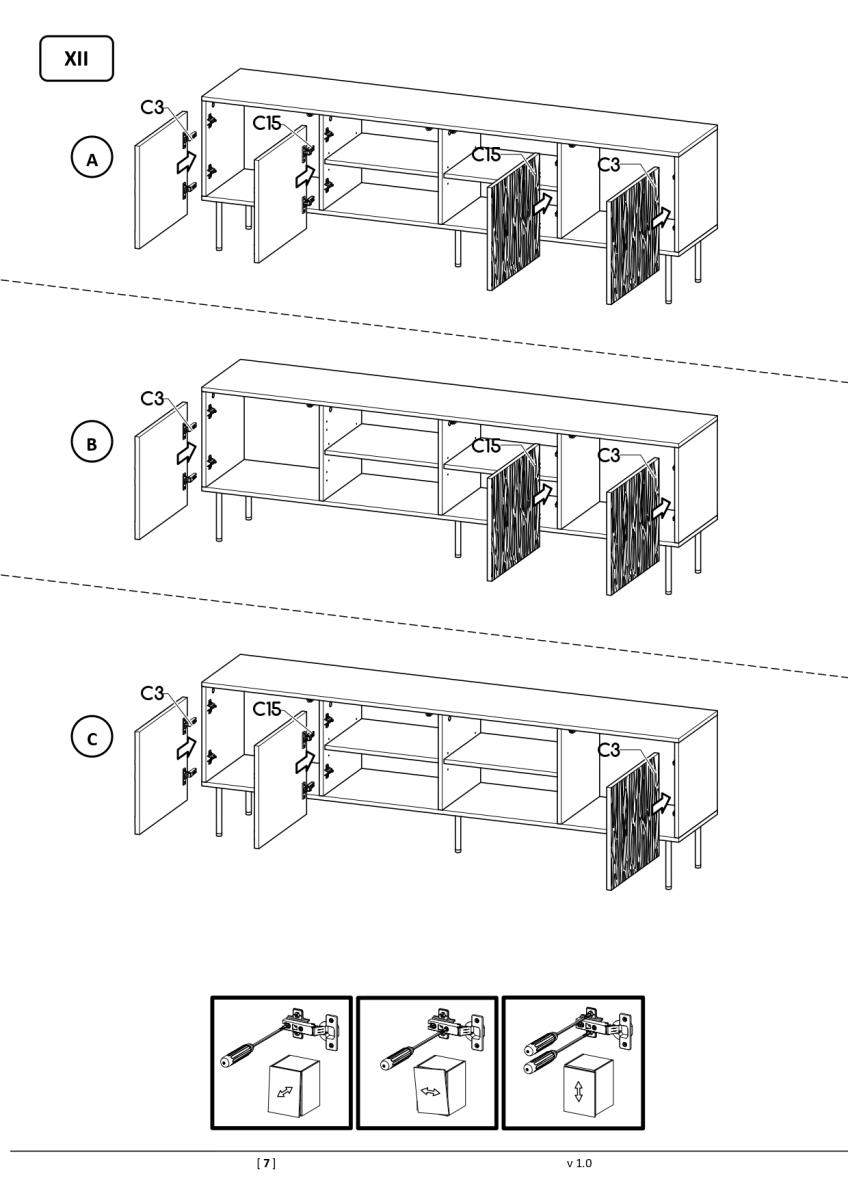 XII

A

C3

C15

C15

C3

B

C3

C15

C3

C

C3

C15

C3

[7]

v 1.0