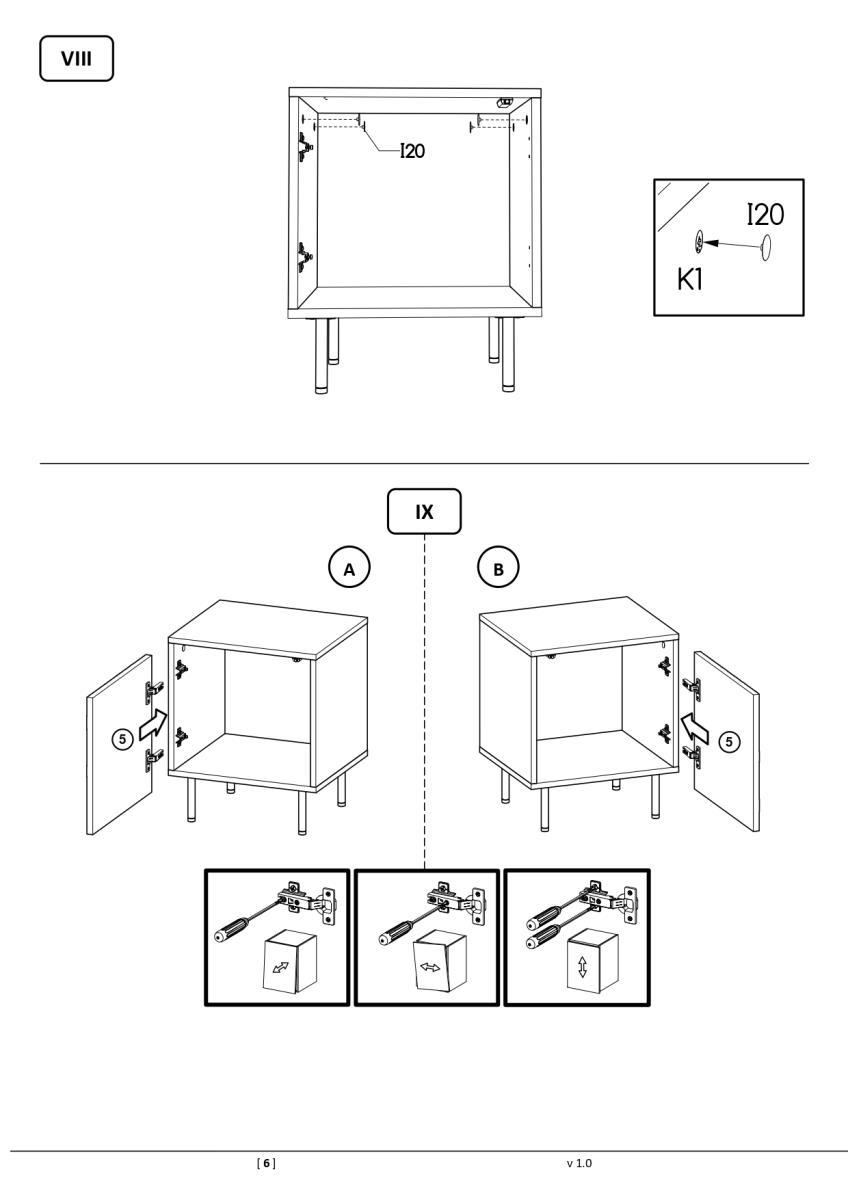 VIII

I20

I20

K1

IX

A

B

5

5

[ 6 ]

v 1.0