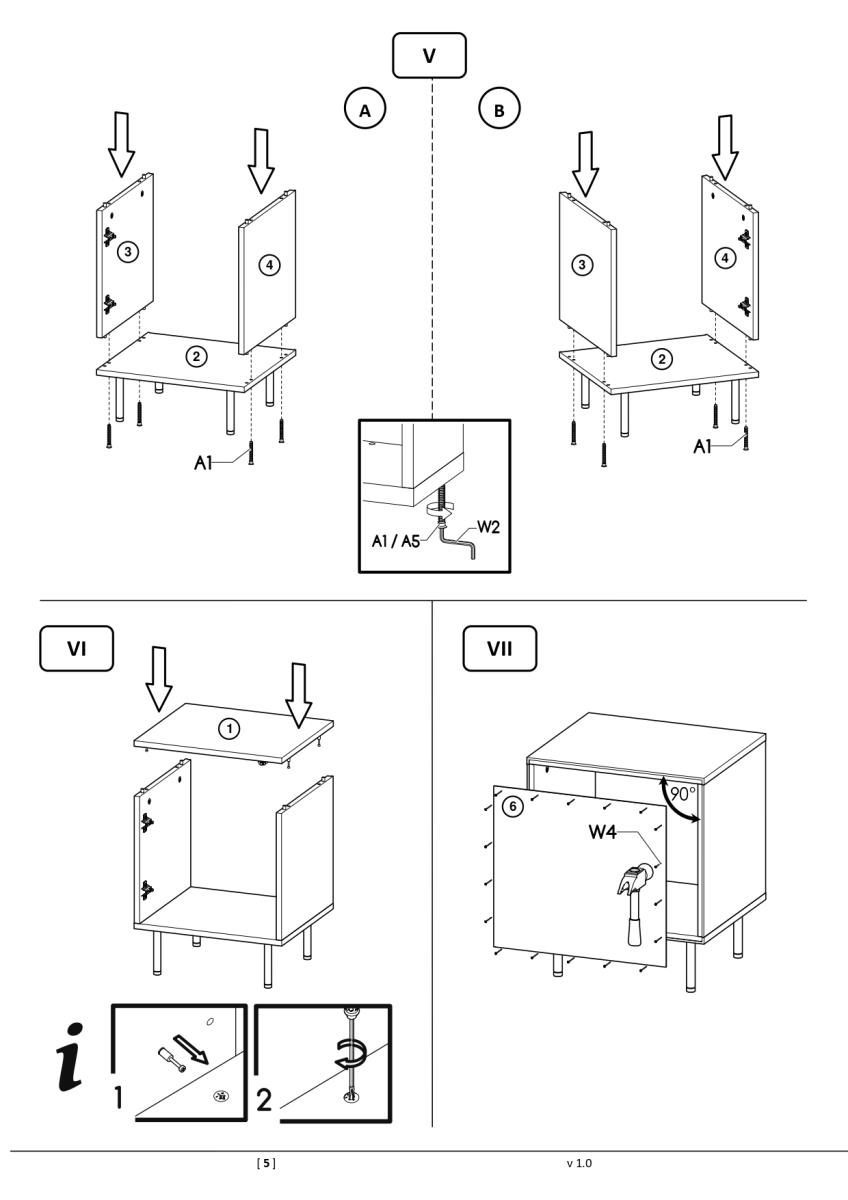 V

A

B

3

4

2

A1

3

4

2

A1

A1 / A5

W2

VI

1

i

1

2

VII

6

90°

W4

[5]

v 1.0