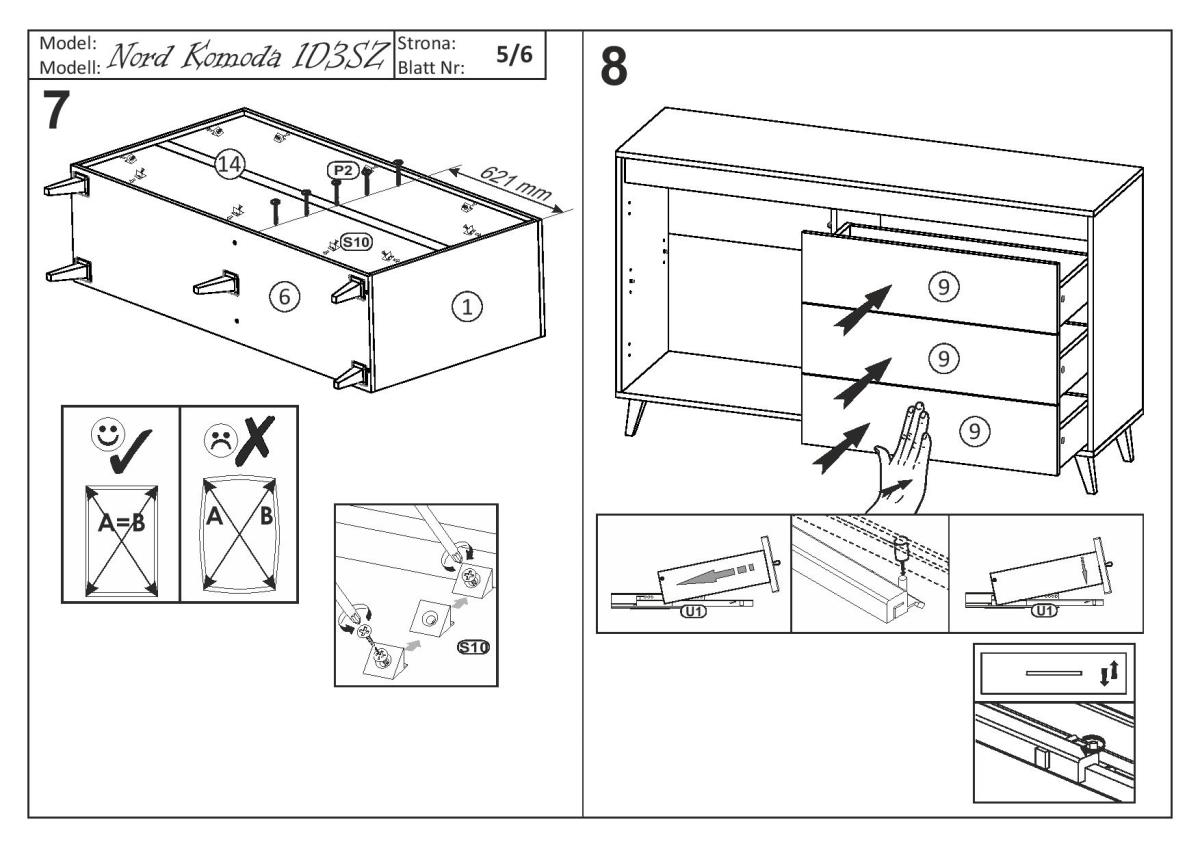 Model:
Modell: Nord Komoda 1D3SZ
Strona:
Blatt Nr: 5/6

7

14
P2
621 mm
S10
6
1

A=B
A
B

S10

8

9
9
9

U1
U1