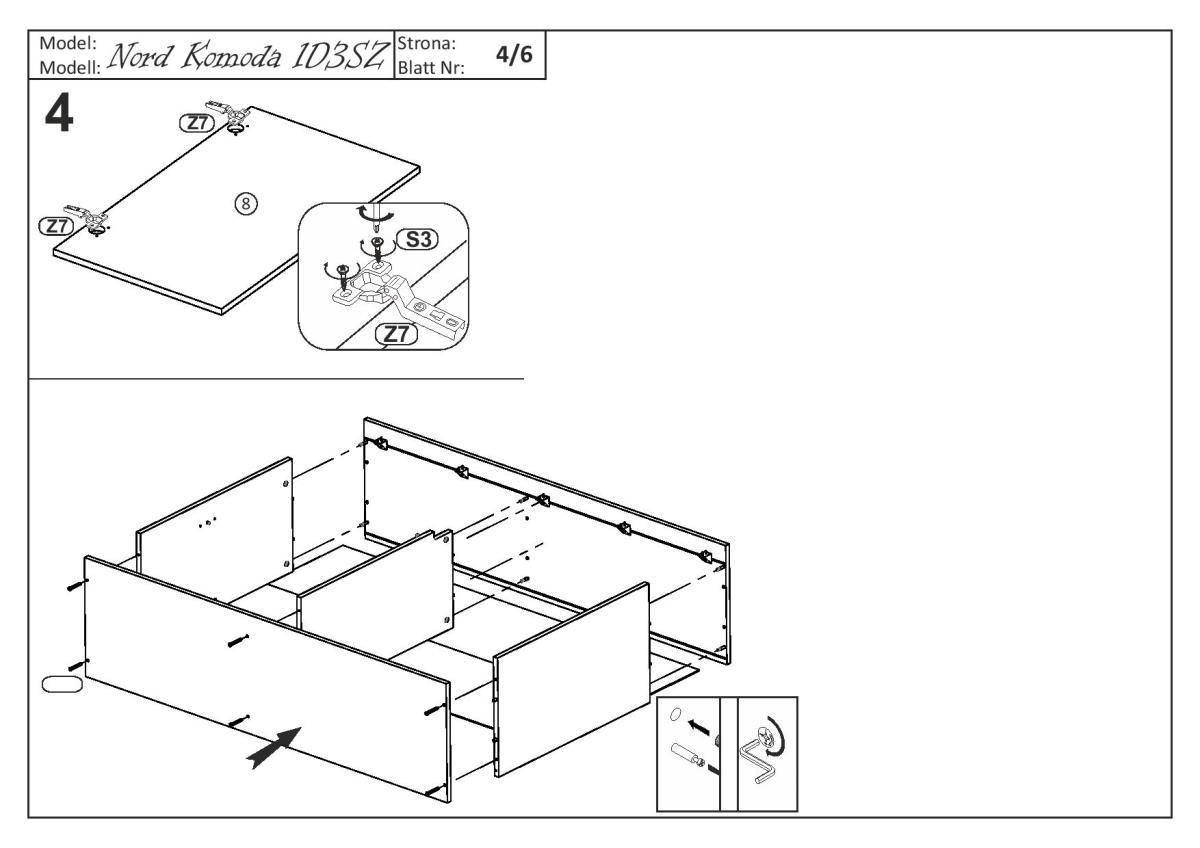 Model:
Modell: Nord Komoda 1D3SZ
Strona:
Blatt Nr: 4/6

4
Z7
Z7
8
S3
Z7