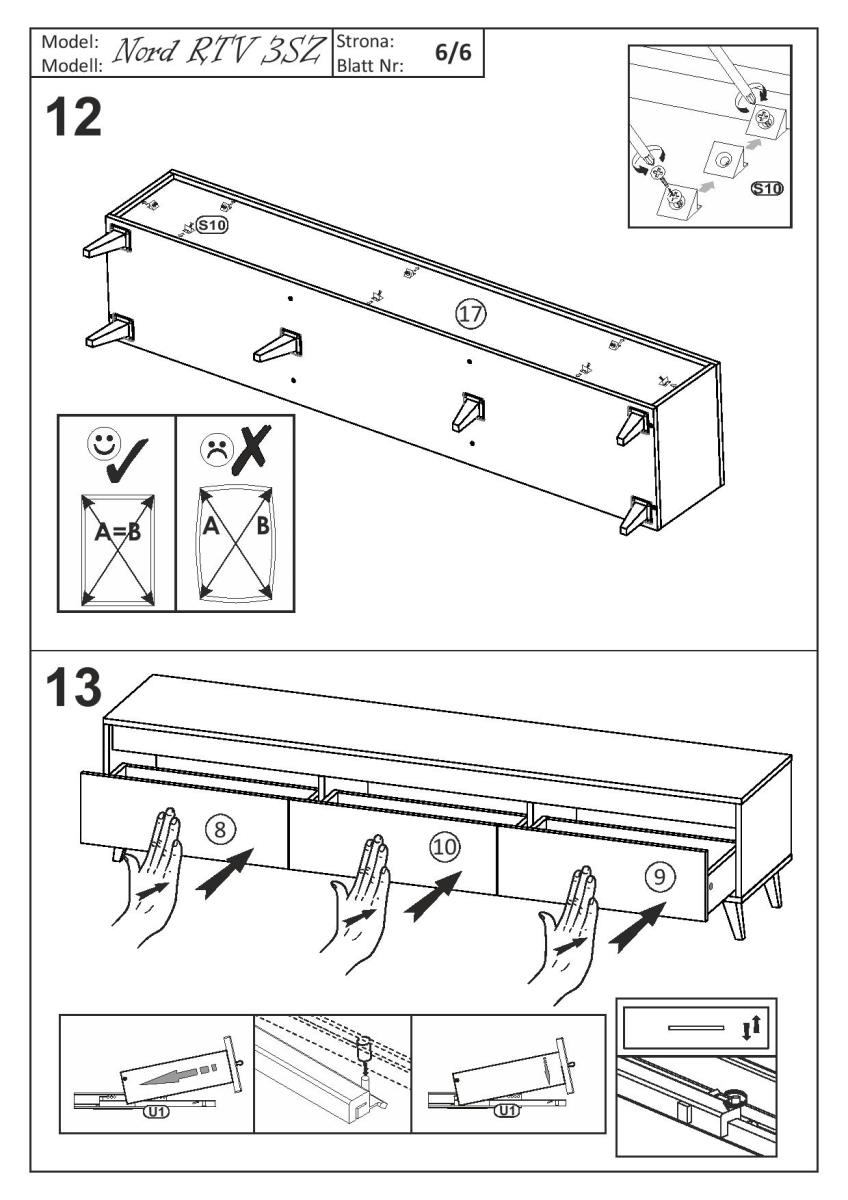 Model: Modell: Nord RTV 3SZ Strona: Blatt Nr: 6/6

12

S10

S10

17

A=B

A B

13

8

10

9

U1

U1