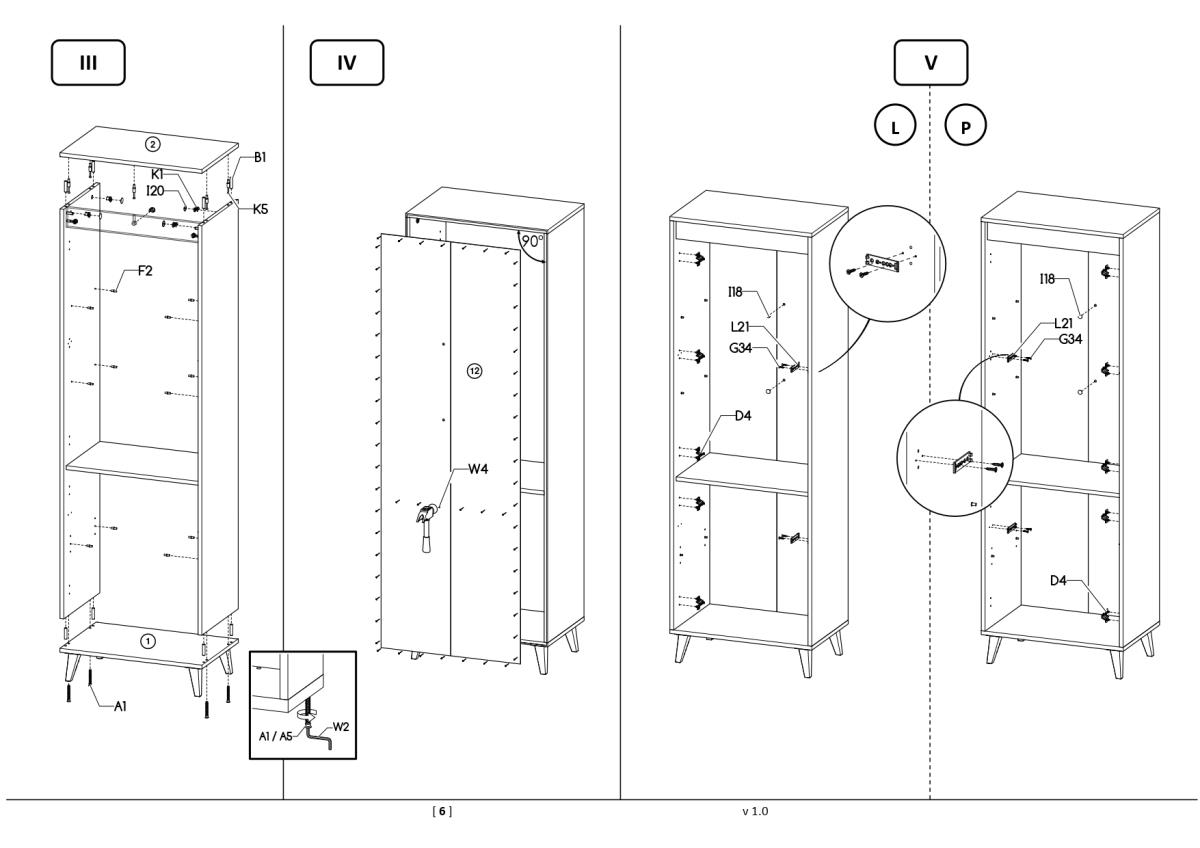 III

2

B1

K1

I20

K5

F2

1

A1

A1 / A5

W2

IV

90°

12

W4

V

L

P

I18

L21

G34

D4

I18

L21

G34

D4

[ 6 ]

v 1.0