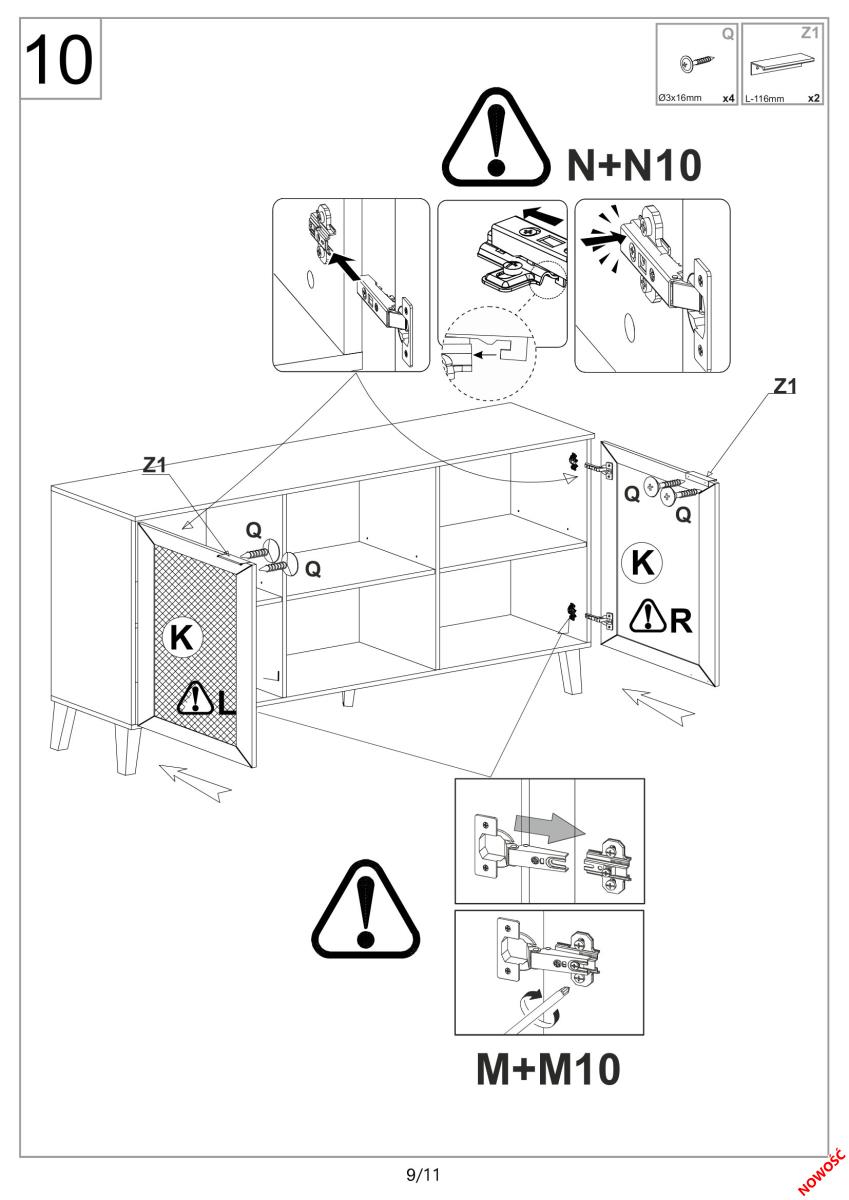 10

Q
Ø3x16mm x4

Z1
L-116mm x2

N+N10

Z1

Z1

Q

Q

Q

Q

K

K

L

R

M+M10

9/11

NOWOŚĆ