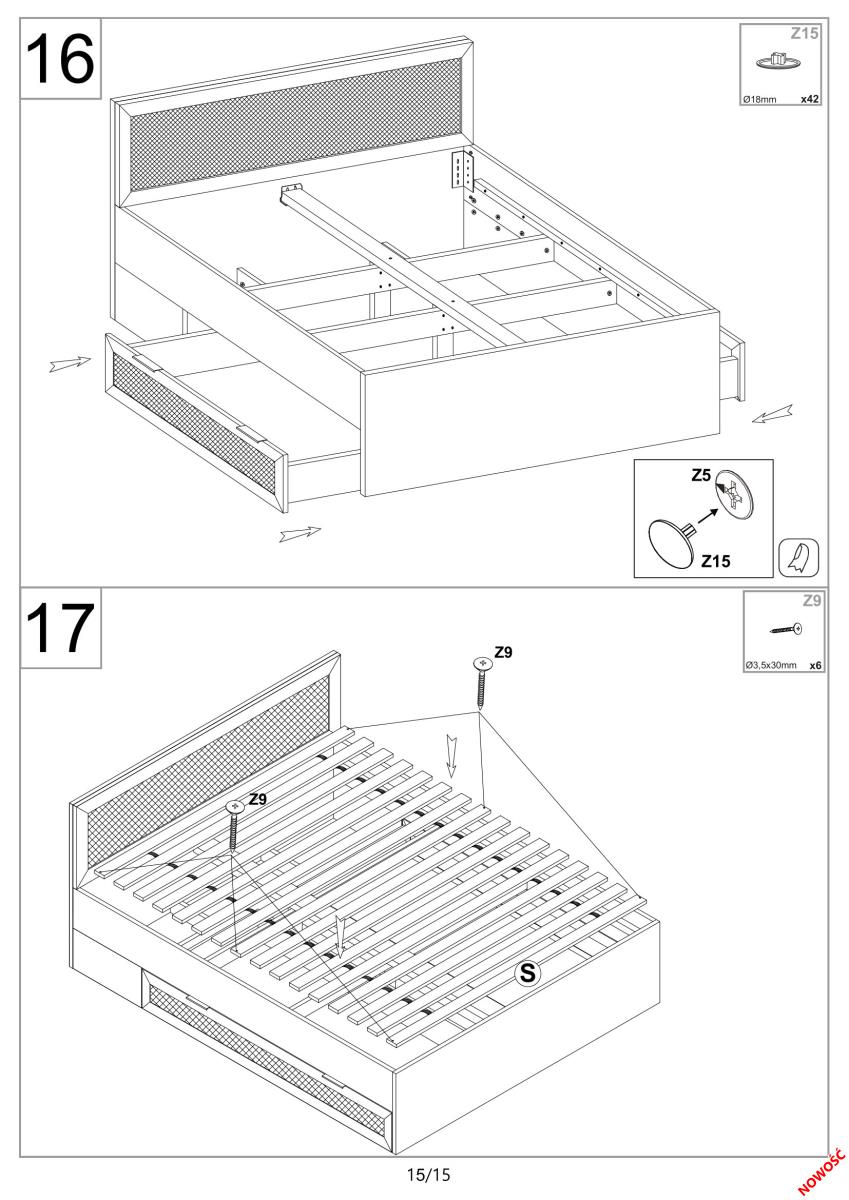 16

Z15
Ø18mm x42

Z5
Z15

17

Z9
Ø3,5x30mm x6

Z9
Z9
S

15/15

NOWOŚĆ