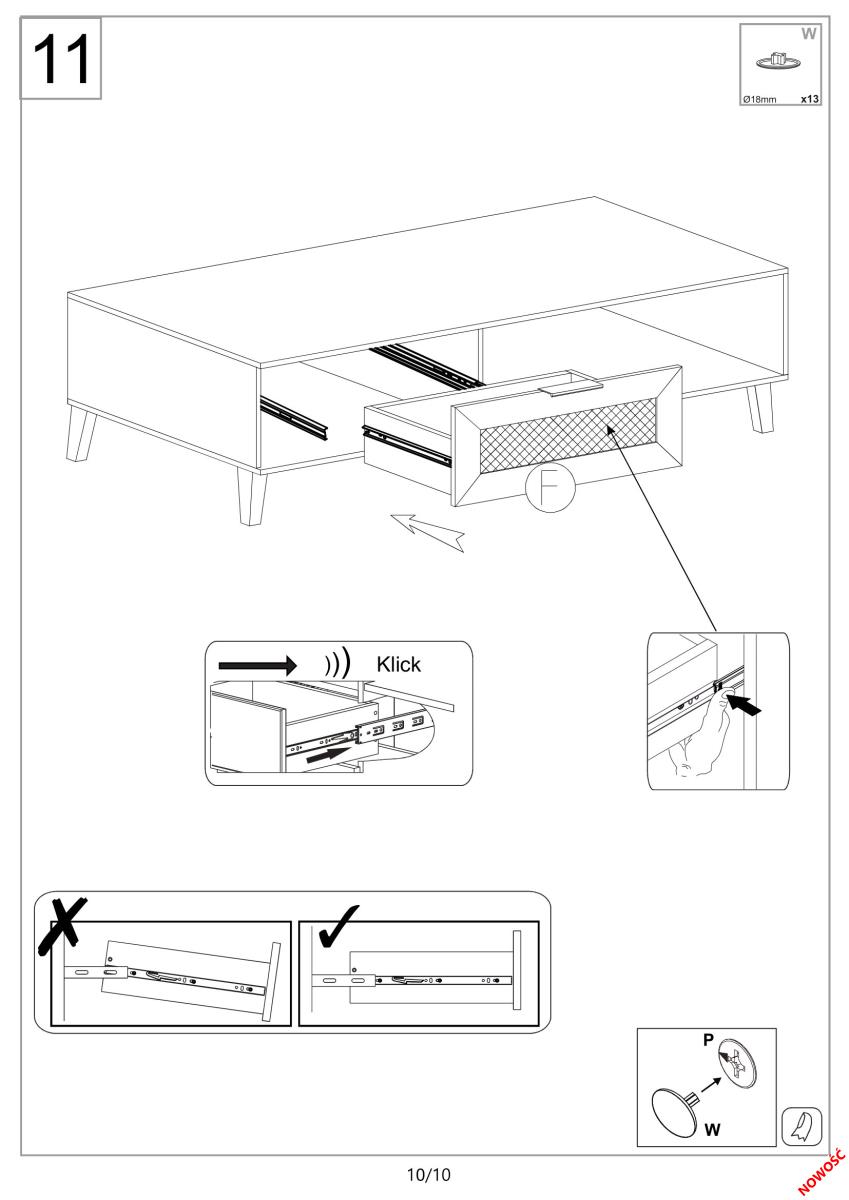 11

W

Ø18mm x13

F

Klick

P

W

10/10

NOWOŚĆ