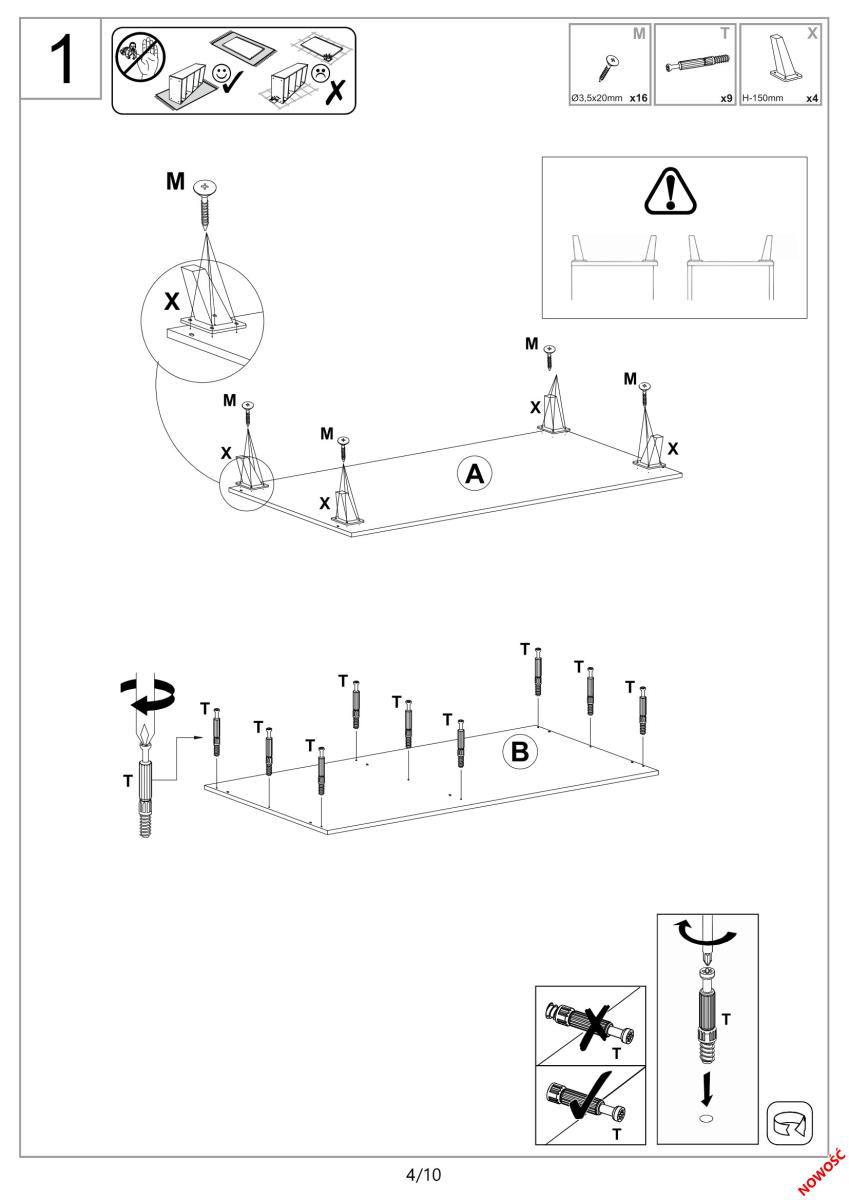 1

M
Ø3,5x20mm x16

T
x9

X
H-150mm x4

M

X

M

X

M

X

M

X

M

X

A

T T T T T T T T T

T

B

T

T

T

4/10

NOWOŚĆ