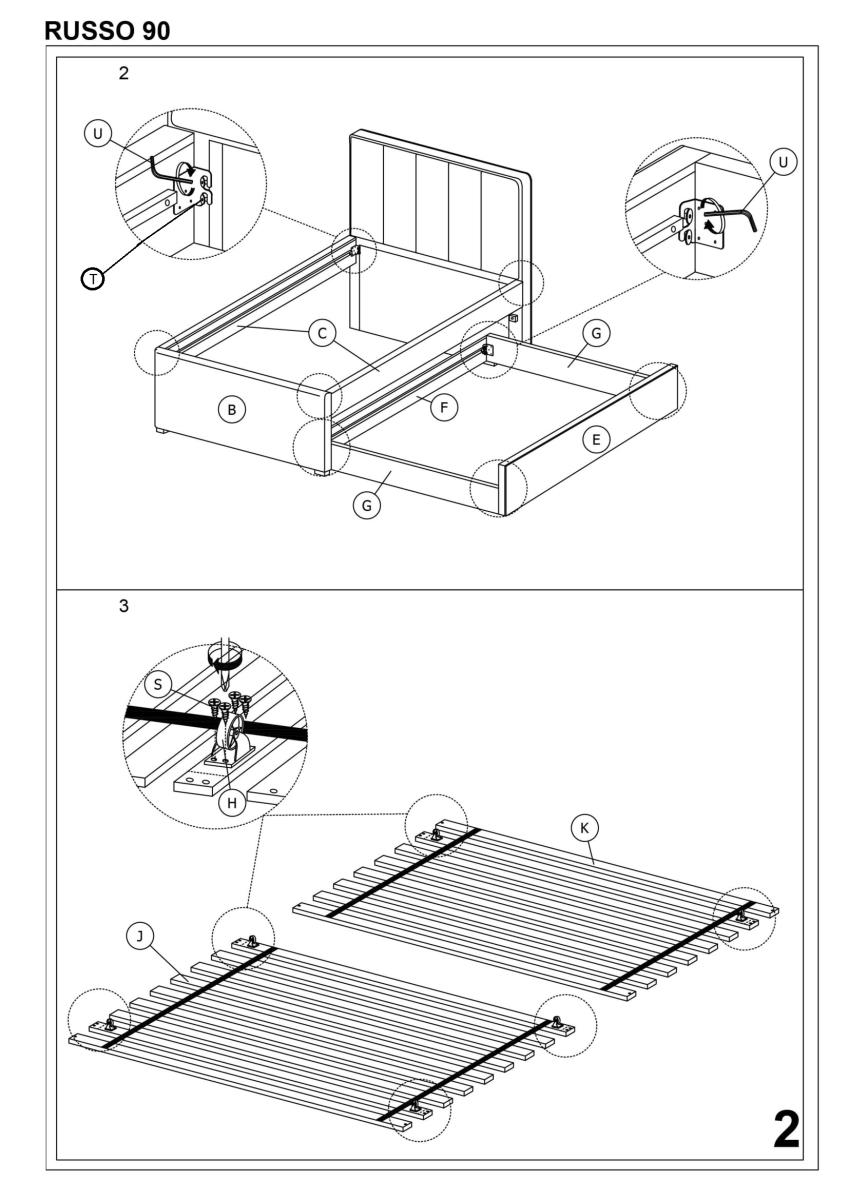 RUSSO 90

2

U

T

U

C

G

B

F

E

G

3

S

H

K

J

2