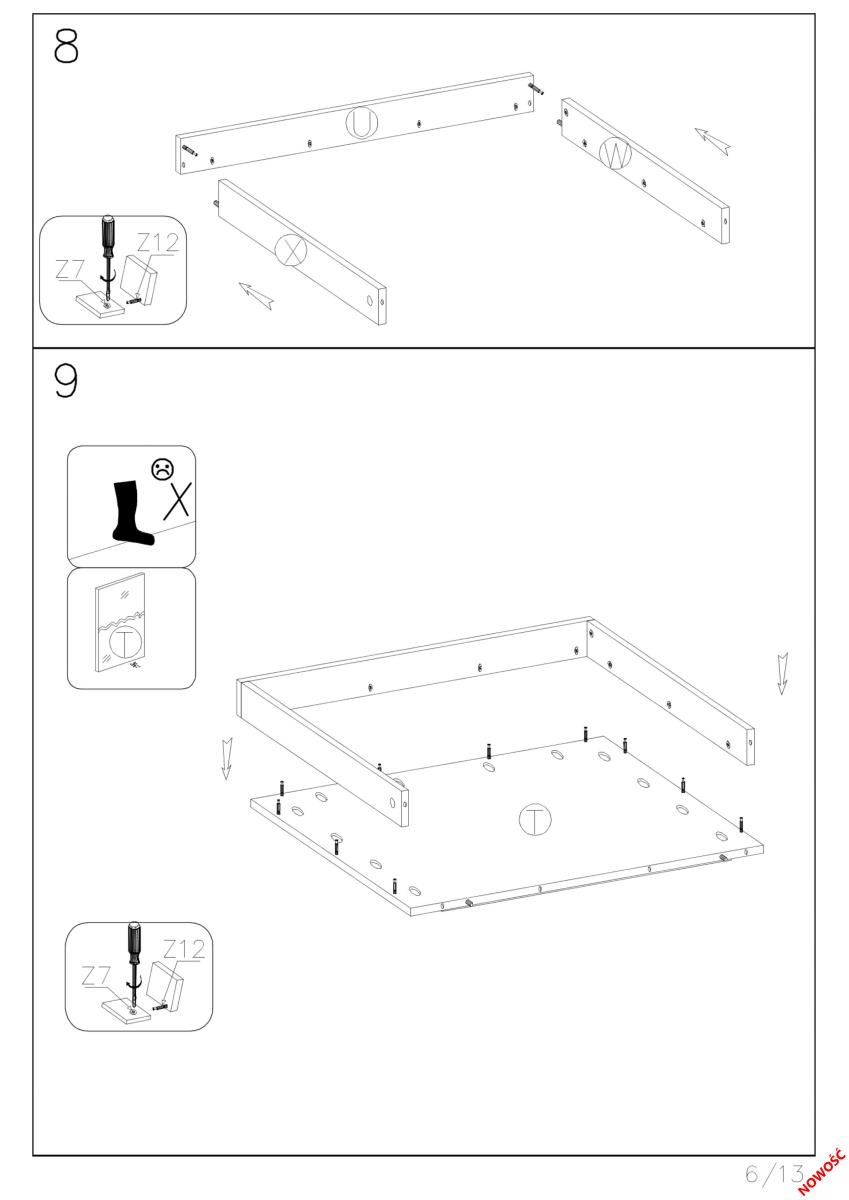 8

U

W

X

Z7

Z12

9

T

T

Z7

Z12

6/13

NOWOŚĆ