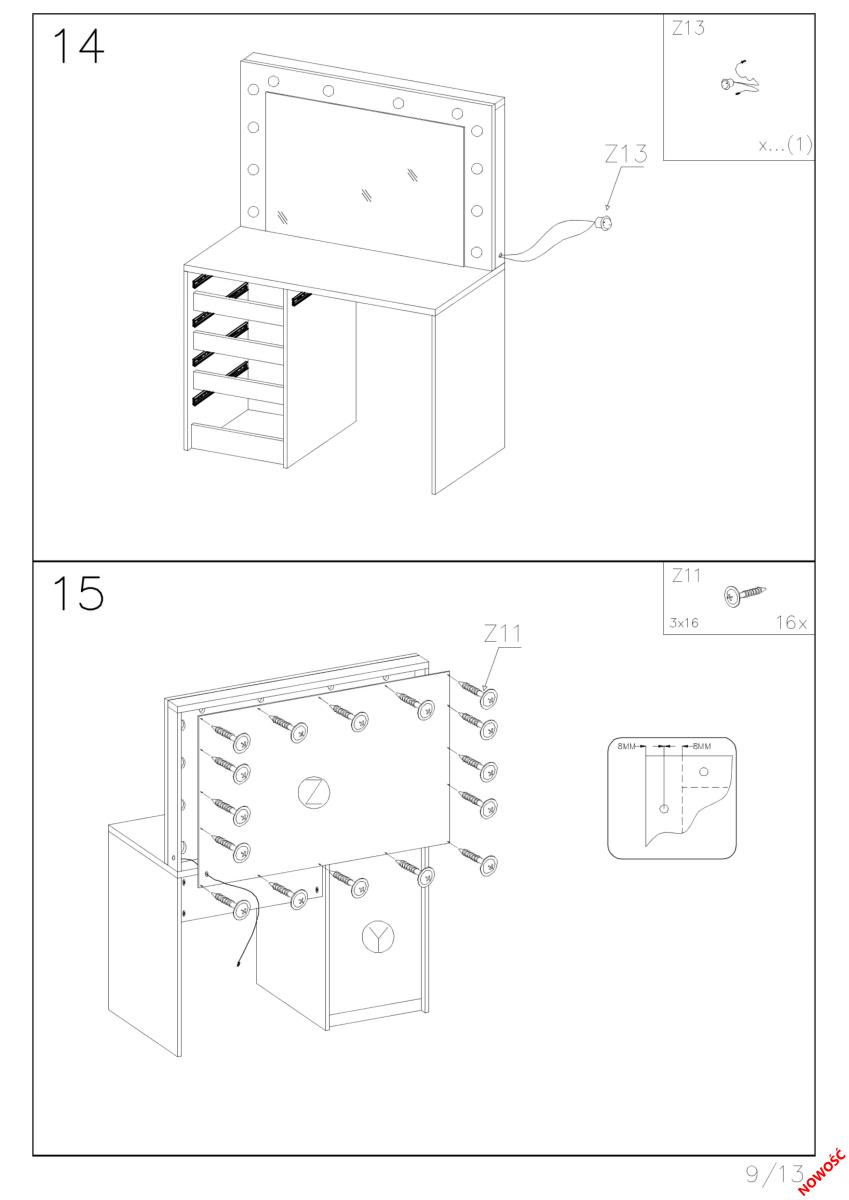 14

Z13

x...(1)

Z13

15

Z11

3x16

16x

Z11

8MM

8MM

Z

Y

9/13

NOWOŚĆ