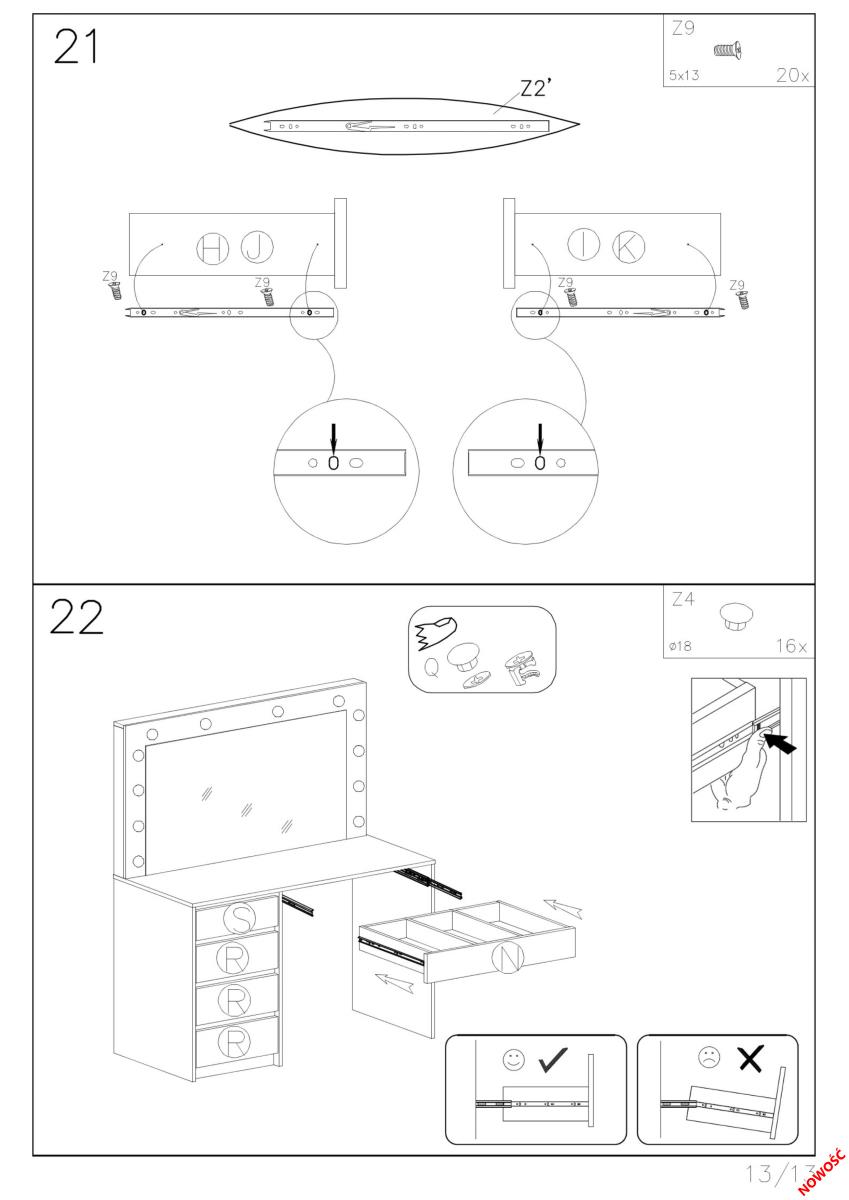 21

Z9
5x13 20x

Z2'

H J

I K

Z9 Z9 Z9 Z9

22

Z4
ø18 16x

Q

S
R
R
R

N

13/13

NOWOŚĆ