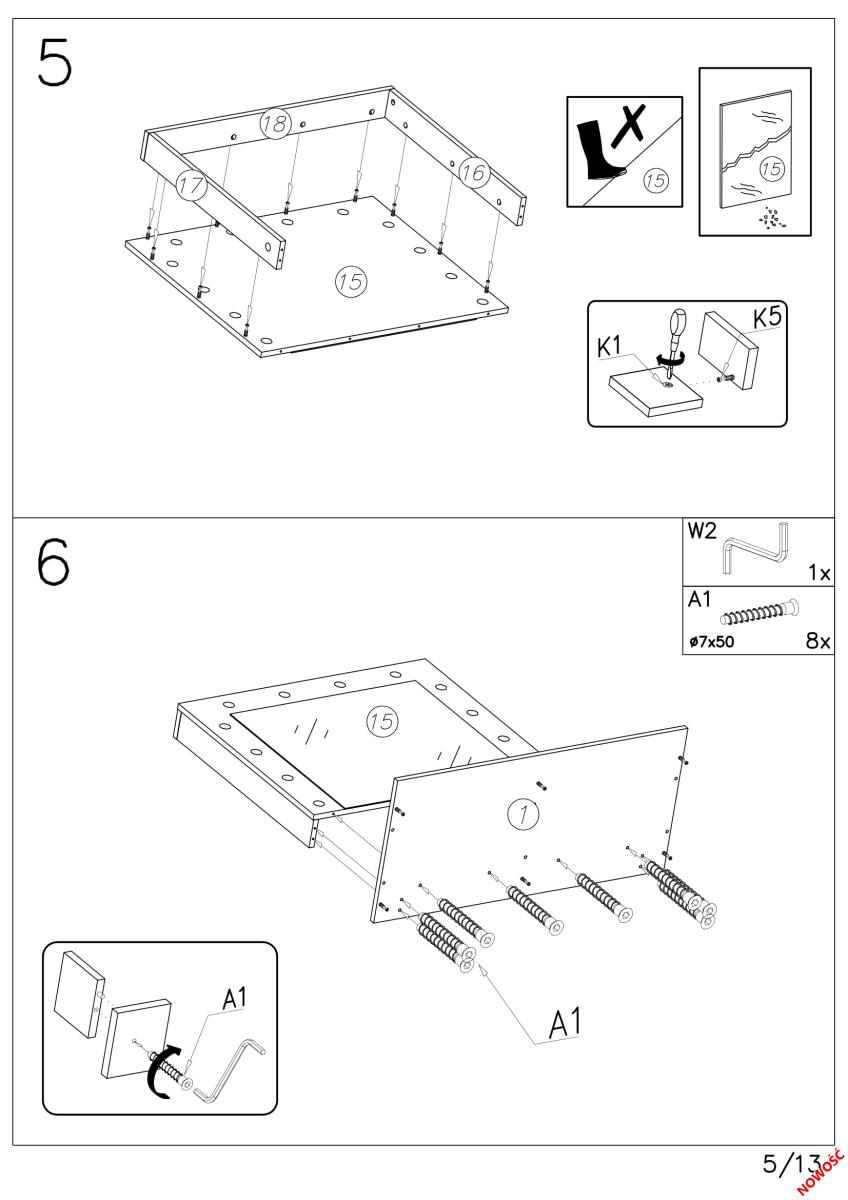 5

18
17
16
15

15

15

K1
K5

6

W2
1x
A1
ø7x50
8x

15

1

A1

A1

5/13

NOWOŚĆ