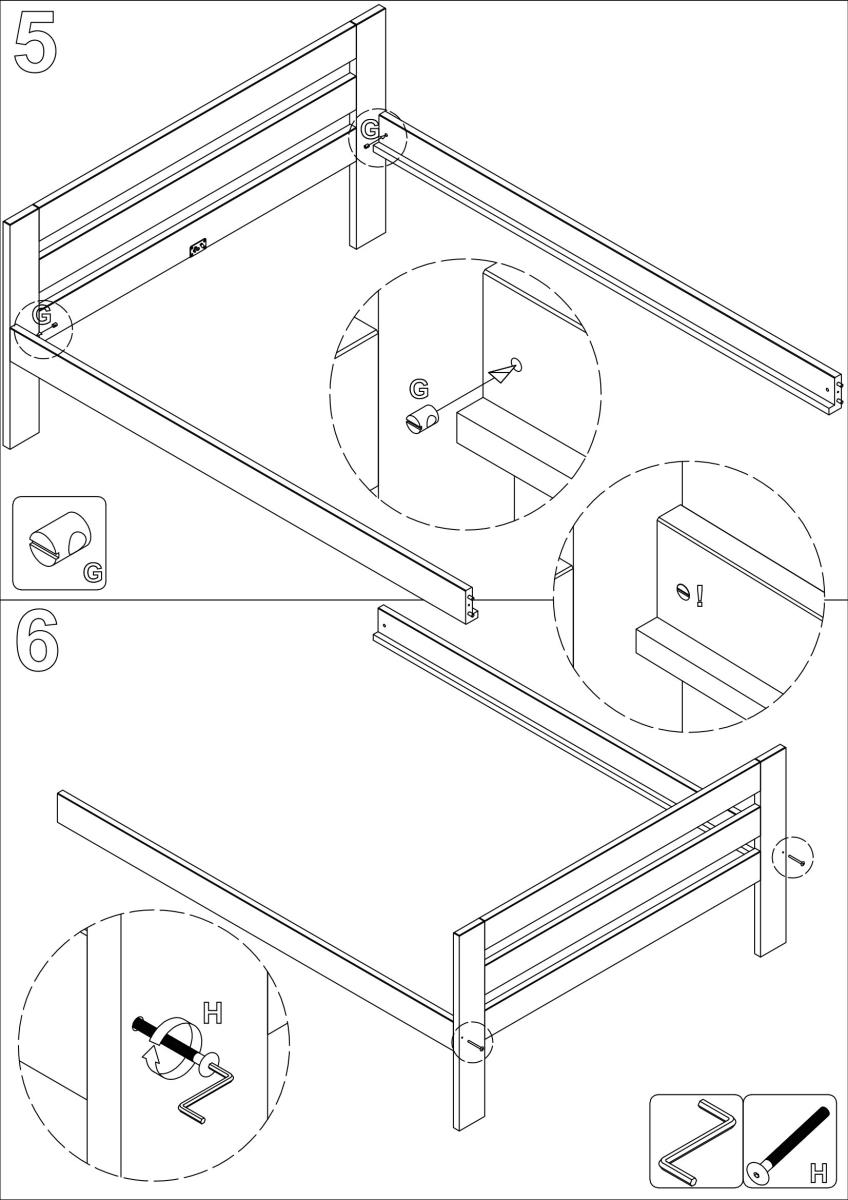 5

G

G

G

G

!

6

H

H