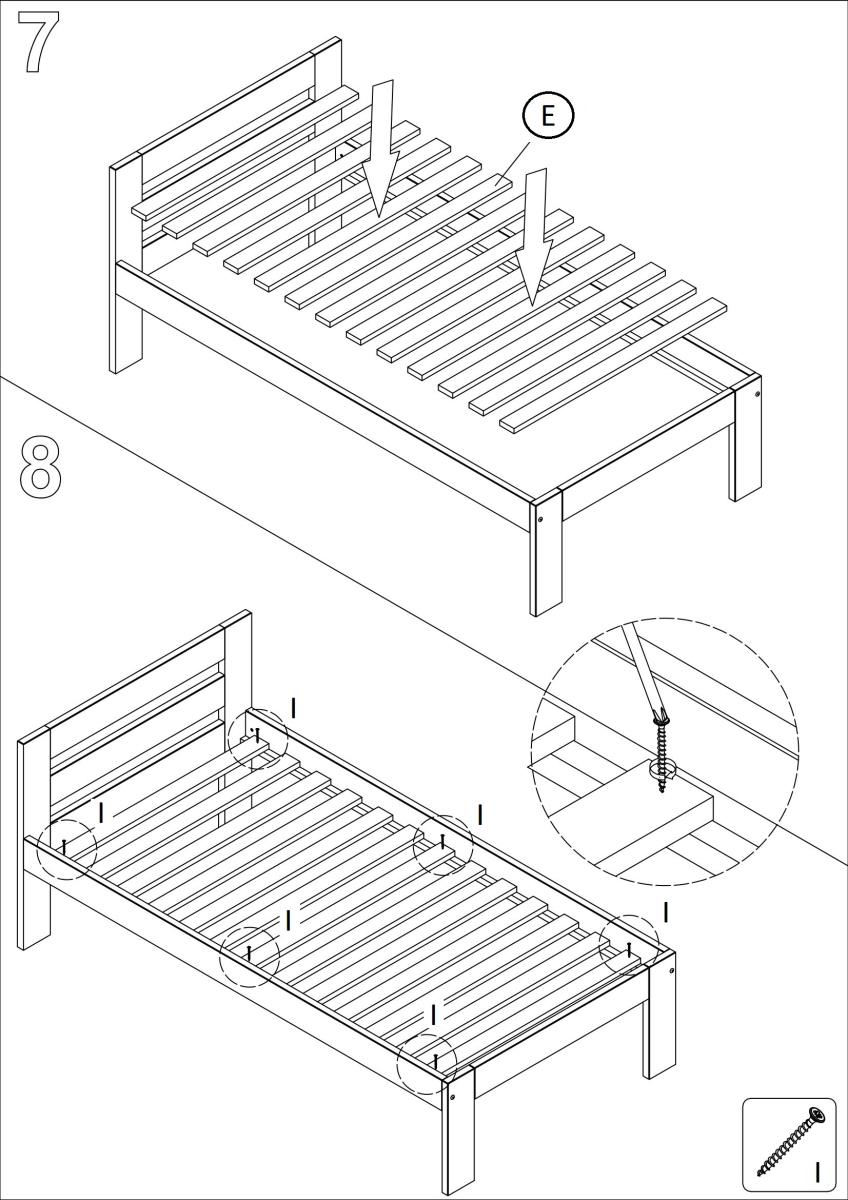 7

E

8

I

I

I

I

I

I

I