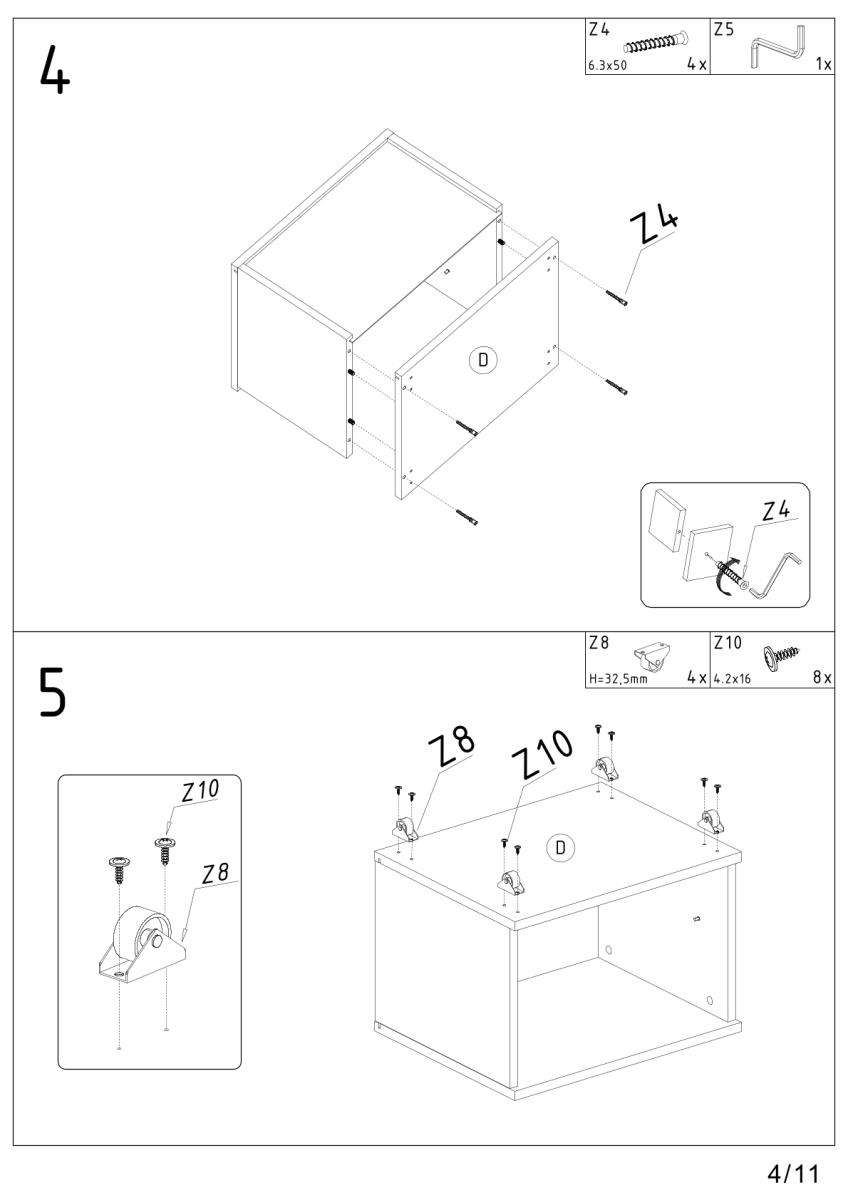 4

Z4
6.3x50 4x

Z5
1x

Z4

D

Z4

5

Z8
H=32,5mm 4x

Z10
4.2x16 8x

Z10

Z8

Z8

Z10

D

4/11