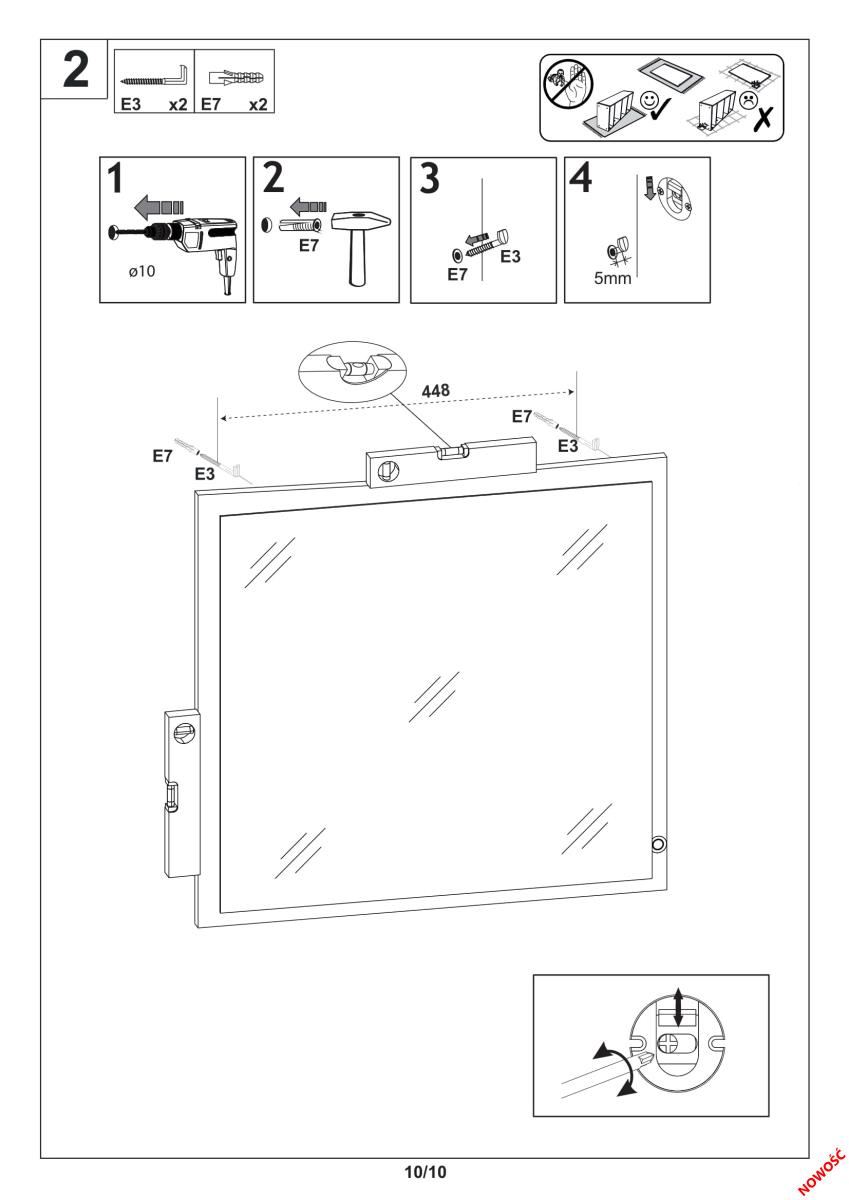 2

E3 x2 E7 x2

1
ø10

2
E7

3
E7 E3

4
5mm

448
E7
E3
E7
E3

10/10

NOWOŚĆ