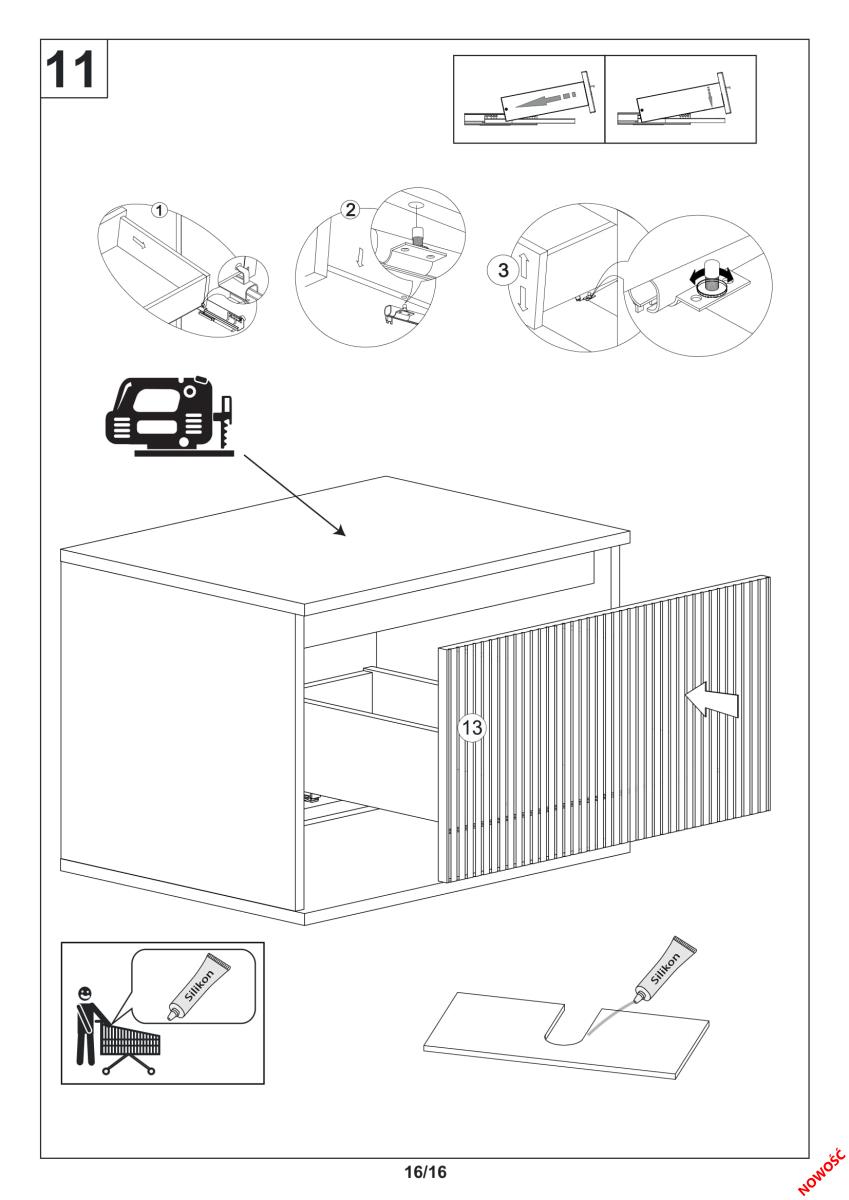 11

1

2

3

13

Silikon

Silikon

16/16

NOWOŚĆ