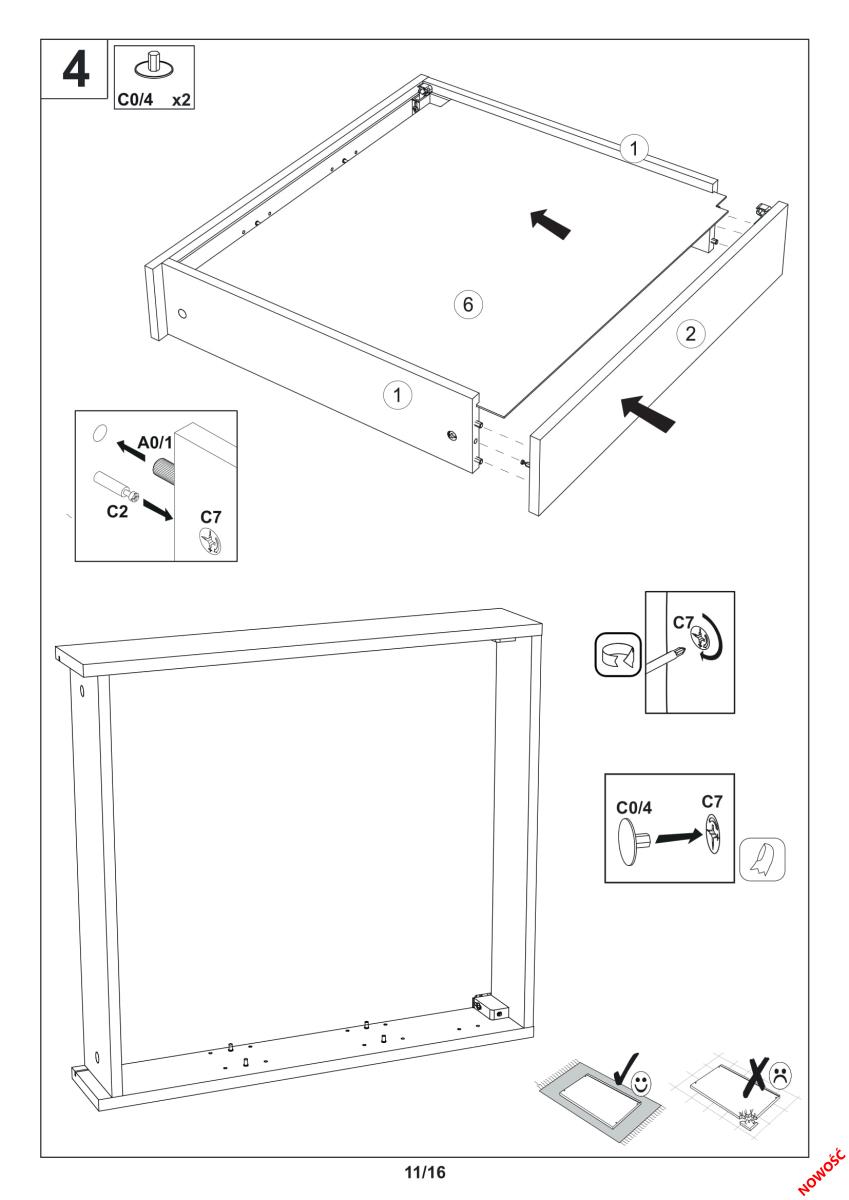 4
C0/4 x2
1
6
2
1
A0/1
C2
C7
C7
C0/4
C7
11/16
NOWOŚĆ