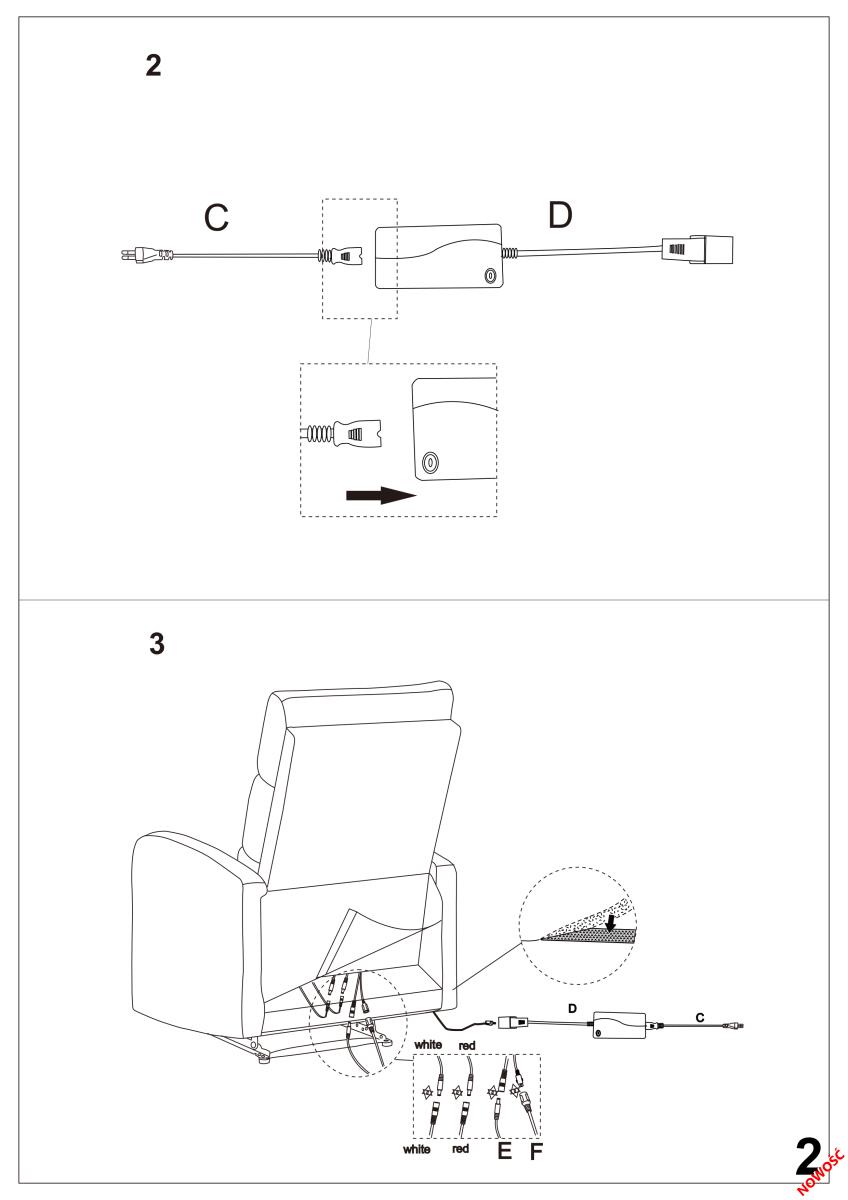 2

C

D

3

D

C

white

red

white

red

E

F

2

NOWOŚĆ