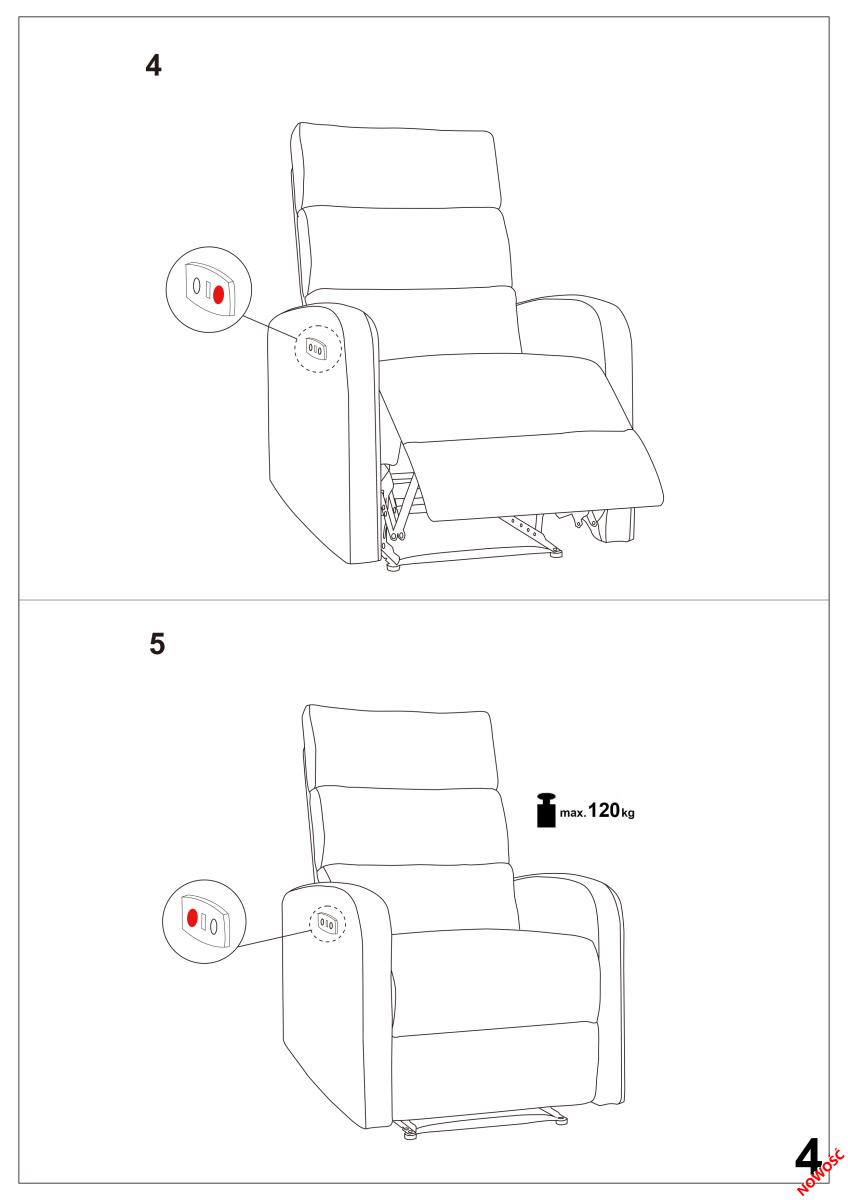 4

5

max. 120 kg

4

NOWOŚĆ