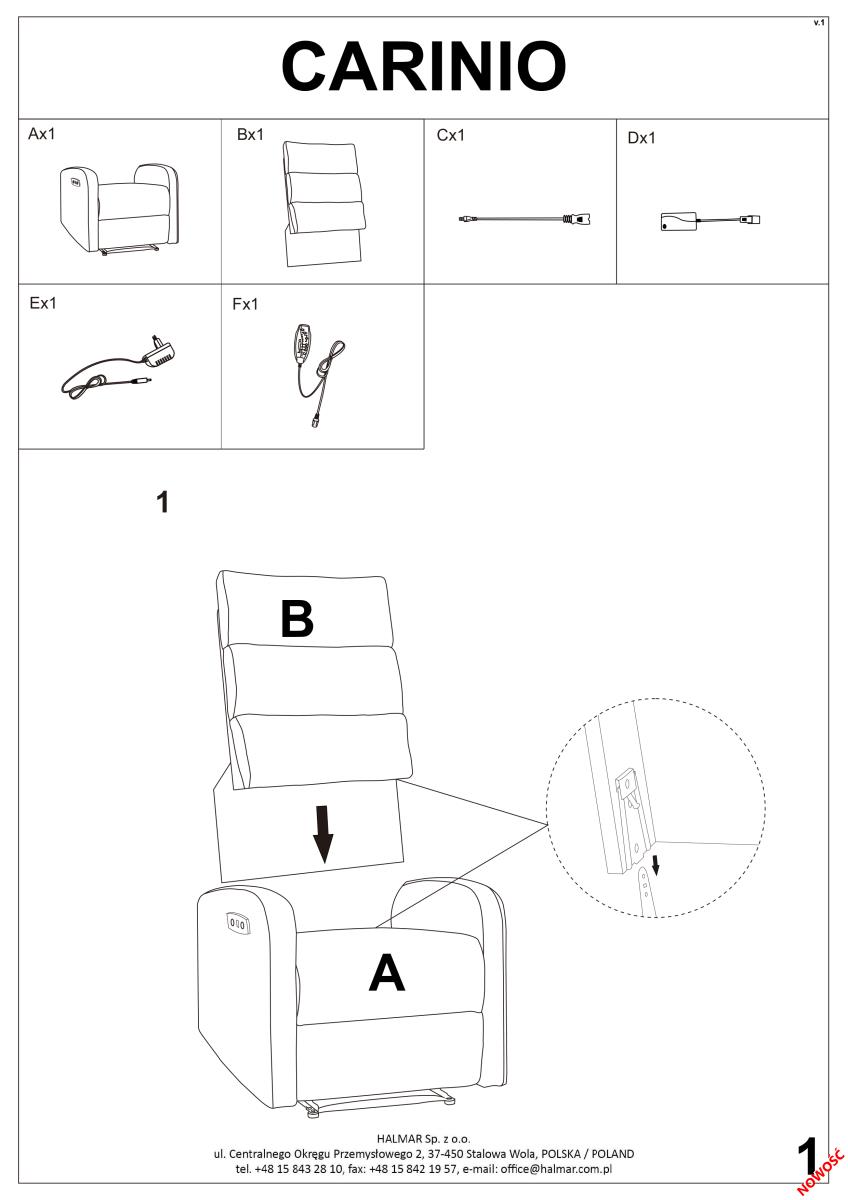 v.1

CARINIO

Ax1

Bx1

Cx1

Dx1

Ex1

Fx1

1

B

A

HALMAR Sp. z o.o.
ul. Centralnego Okręgu Przemysłowego 2, 37-450 Stalowa Wola, POLSKA / POLAND
tel. +48 15 843 28 10, fax: +48 15 842 19 57, e-mail: office@halmar.com.pl

1

NOWOŚĆ