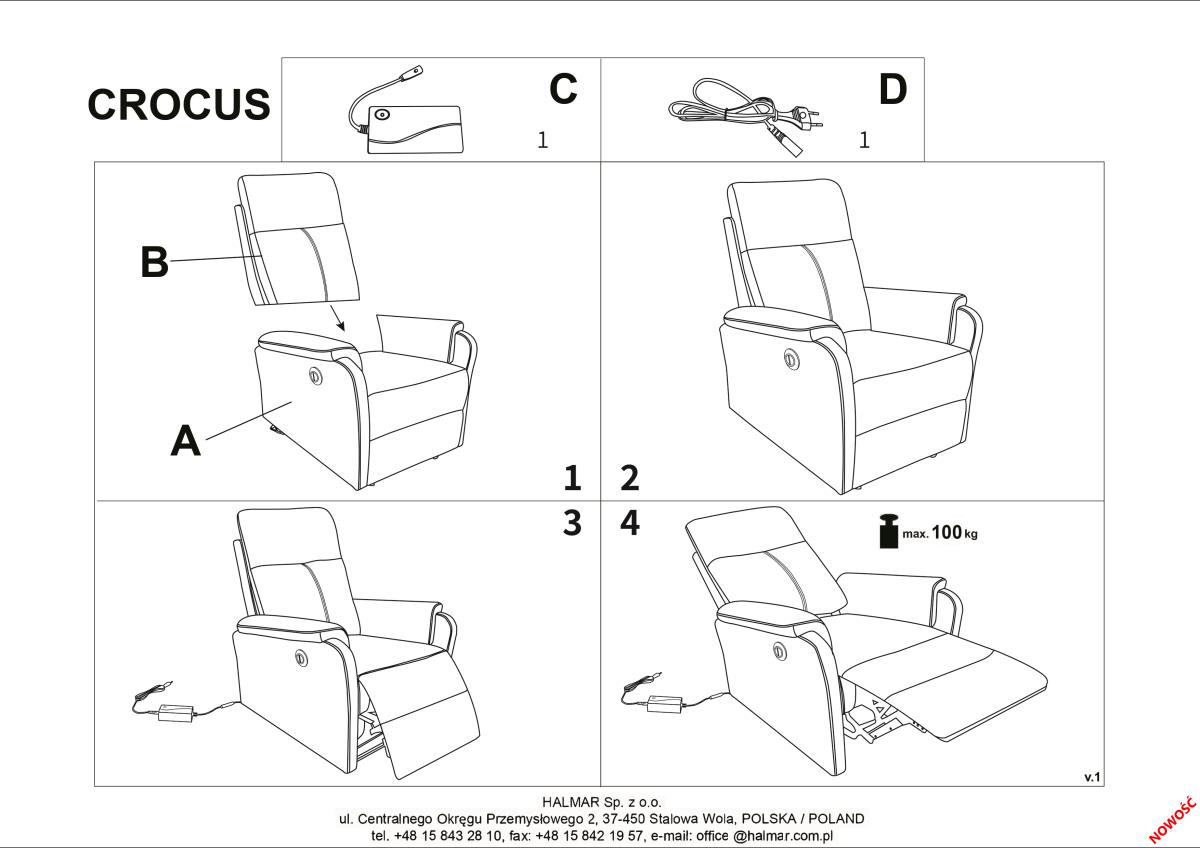 CROCUS

C
1

D
1

B

A

1

2

3

4

max. 100 kg

v.1

HALMAR Sp. z o.o.
ul. Centralnego Okręgu Przemysłowego 2, 37-450 Stalowa Wola, POLSKA / POLAND
tel. +48 15 843 28 10, fax: +48 15 842 19 57, e-mail: office @halmar.com.pl

NOWOŚĆ