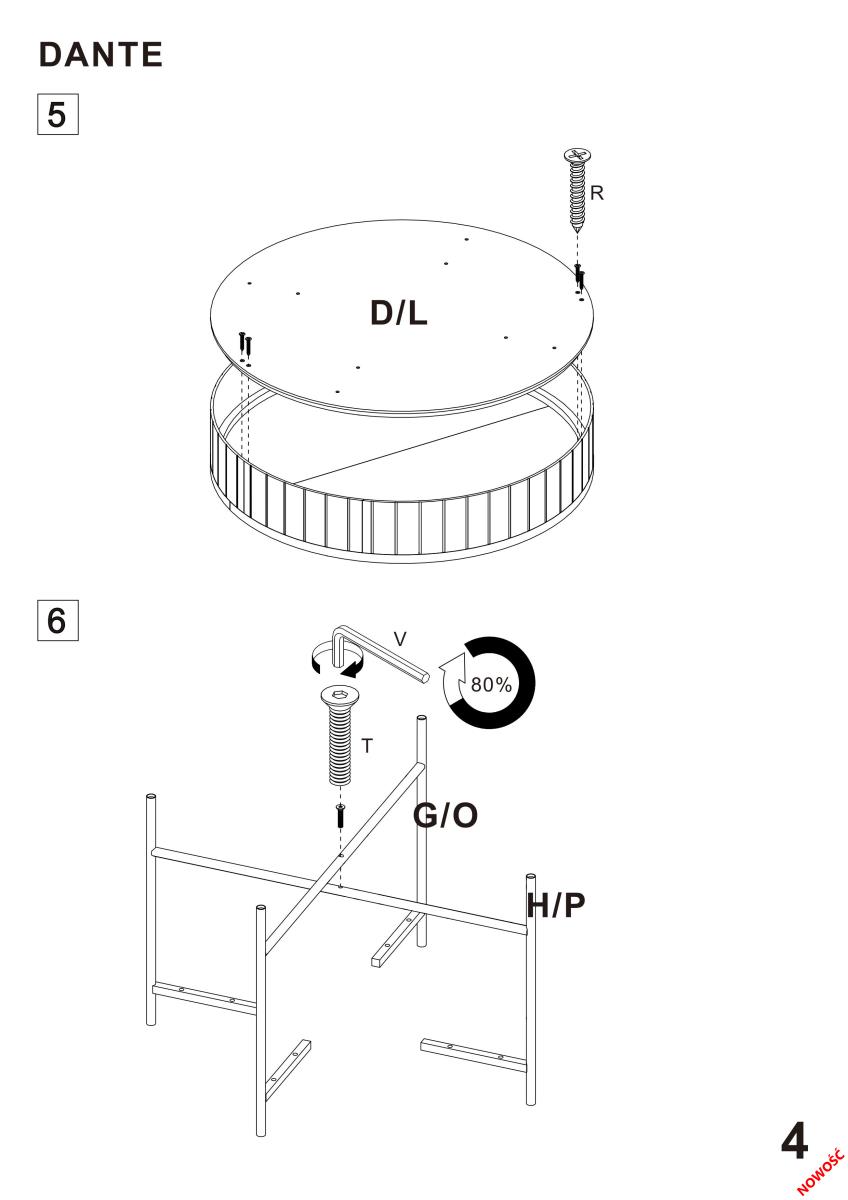 DANTE

5

R

D/L

6

V

80%

T

G/O

H/P

4

NOWOŚĆ