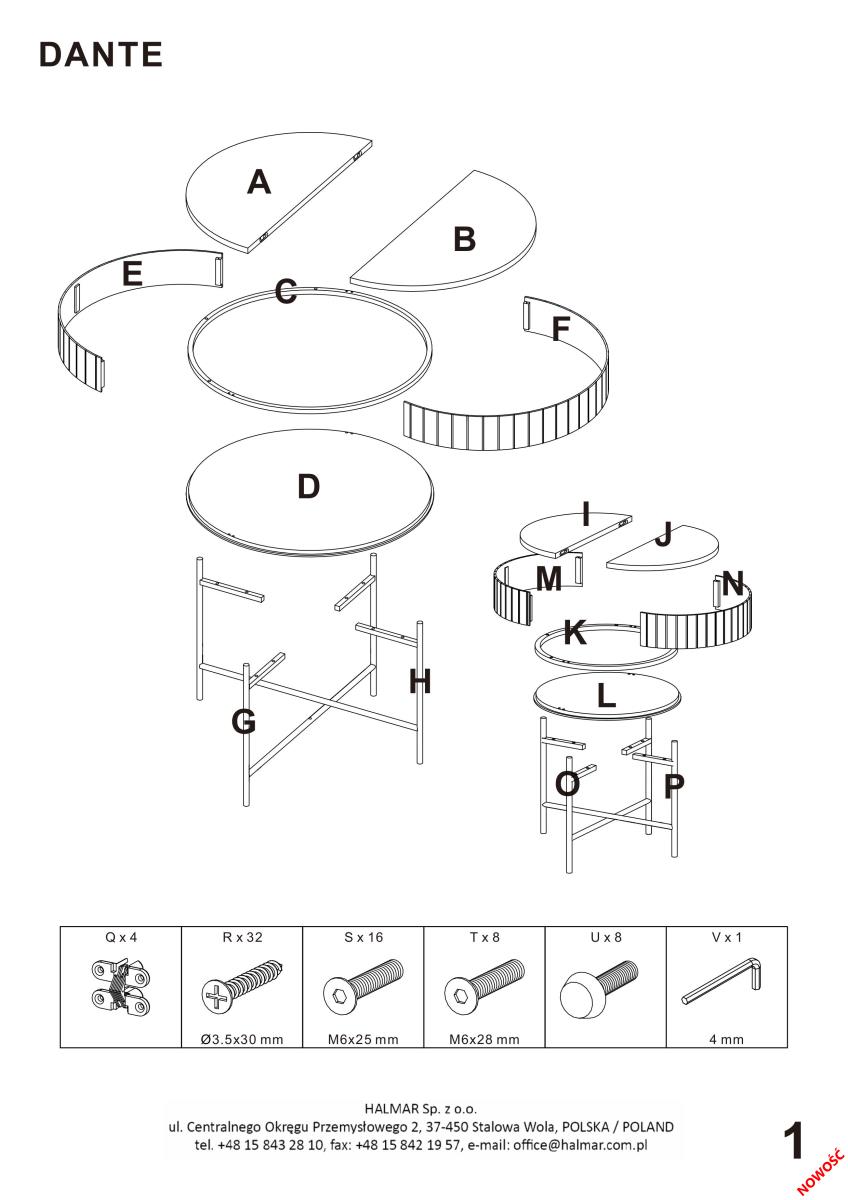 DANTE

A
B
E
C
F
D
I
J
M
N
K
L
H
G
O
P

| Q x 4 | R x 32 | S x 16 | T x 8 | U x 8 | V x 1 |
|---|---|---|---|---|---|
| | Ø3.5x30 mm | M6x25 mm | M6x28 mm | | 4 mm |

HALMAR Sp. z o.o.
ul. Centralnego Okręgu Przemysłowego 2, 37-450 Stalowa Wola, POLSKA / POLAND
tel. +48 15 843 28 10, fax: +48 15 842 19 57, e-mail: office@halmar.com.pl

1

NOWOŚĆ