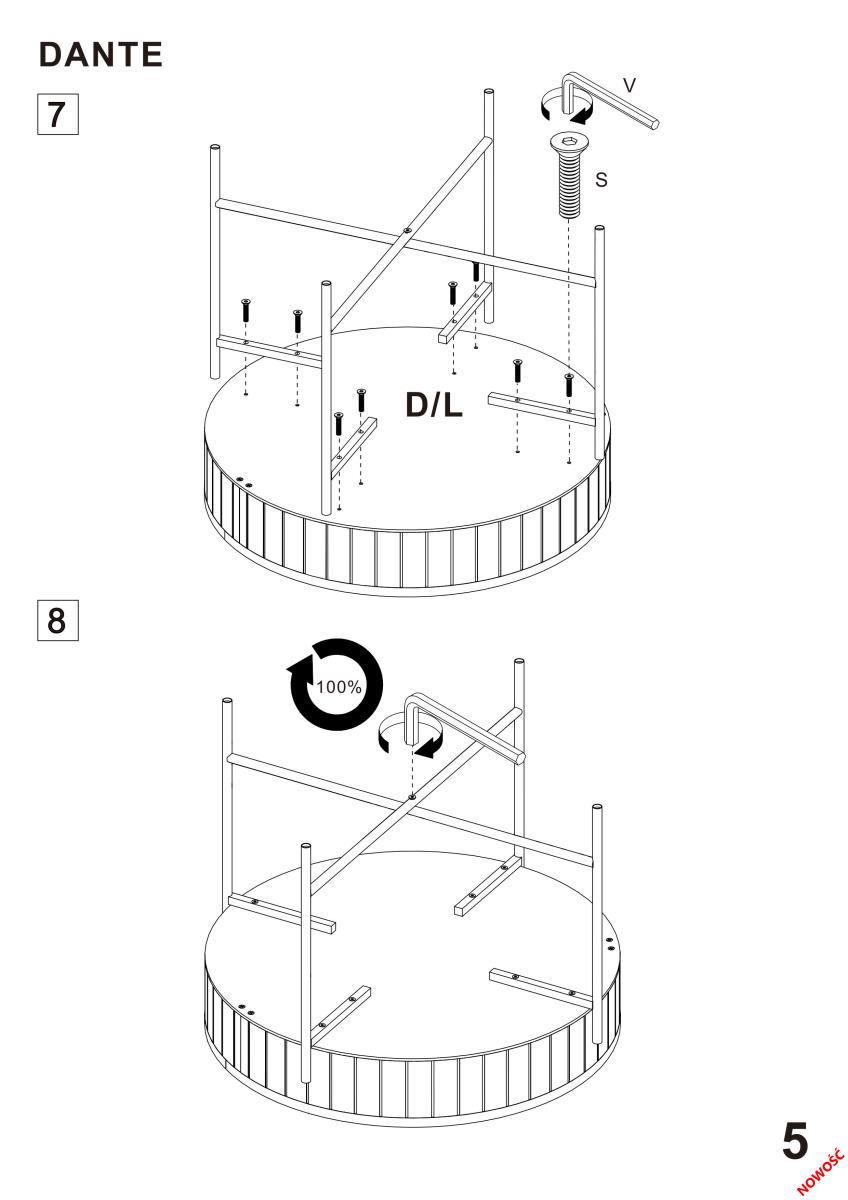 DANTE

7

V

S

D/L

8

100%

5

NOWOŚĆ