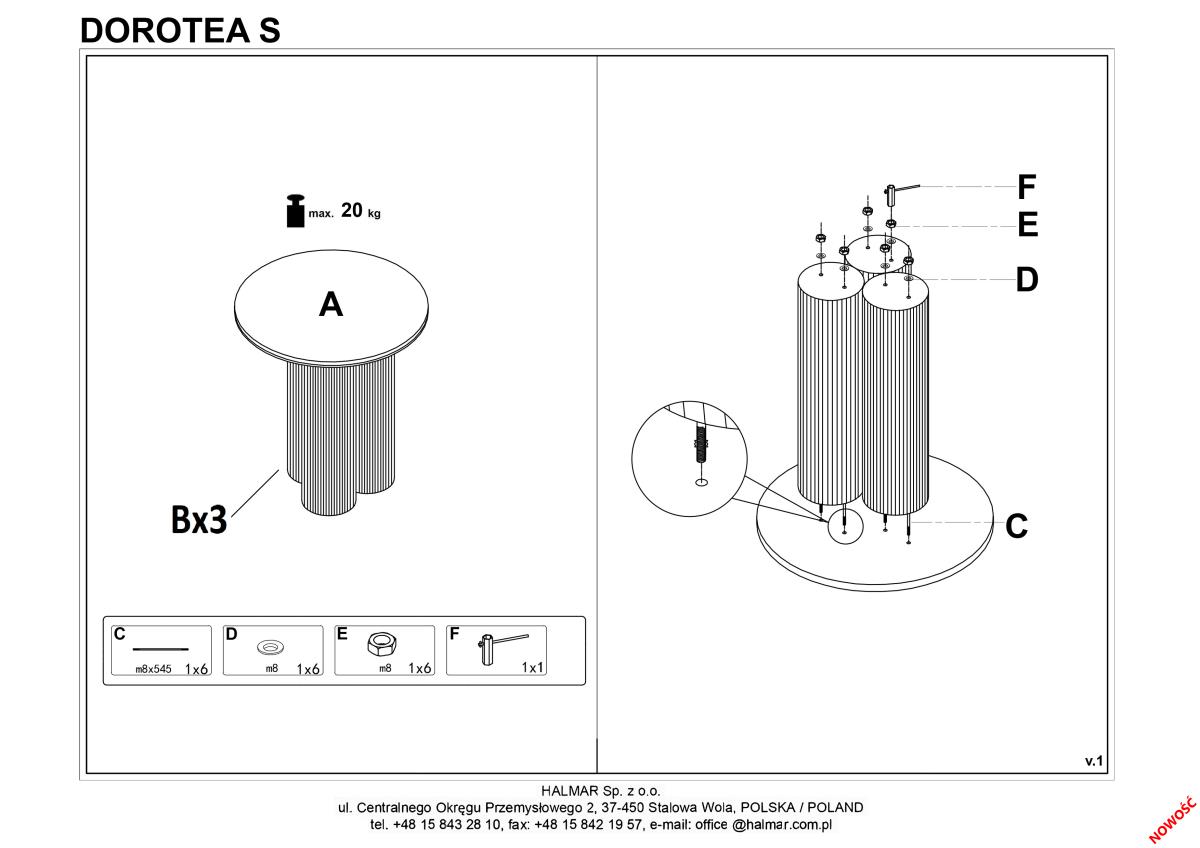 DOROTEA S

max. 20 kg

A

Bx3

C
m8x545 1x6

D
m8 1x6

E
m8 1x6

F
1x1

F
E
D
C

v.1

HALMAR Sp. z o.o.
ul. Centralnego Okręgu Przemysłowego 2, 37-450 Stalowa Wola, POLSKA / POLAND
tel. +48 15 843 28 10, fax: +48 15 842 19 57, e-mail: office @halmar.com.pl

NOWOŚĆ