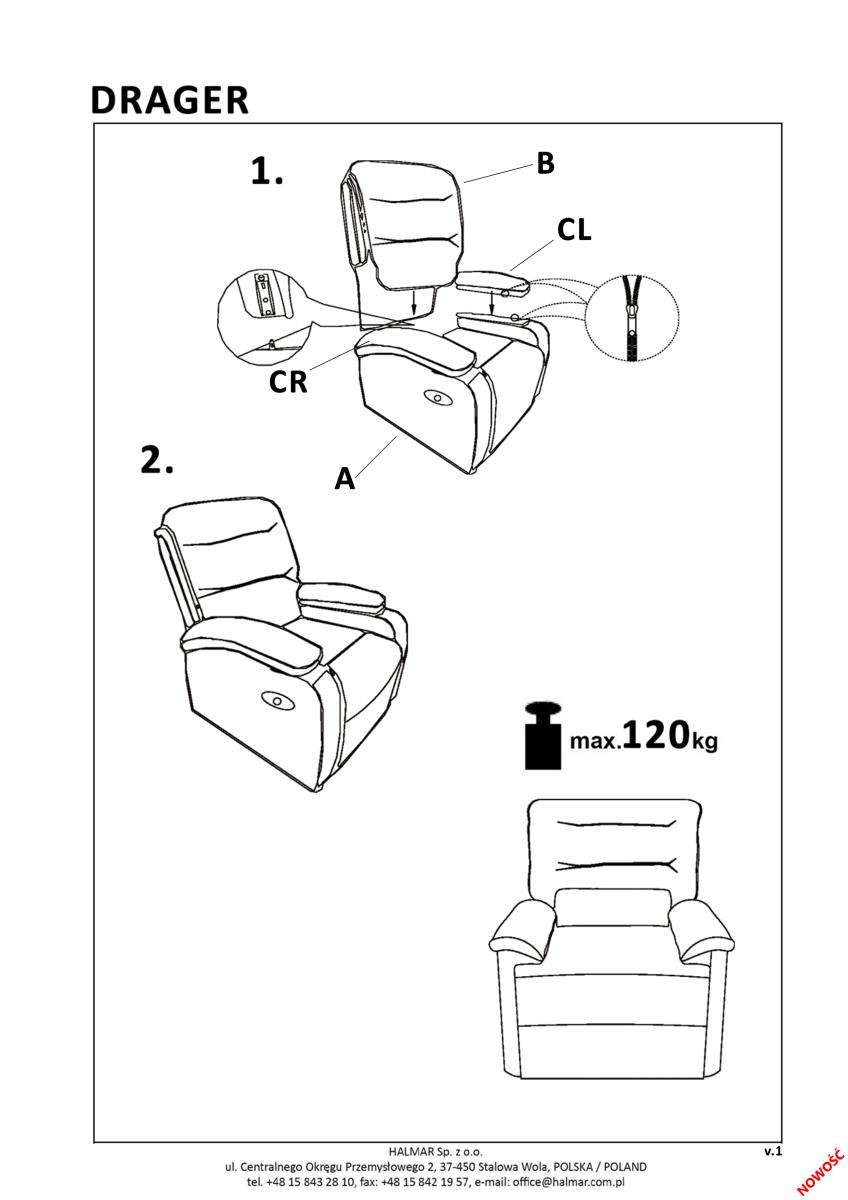 DRAGER

1.

B

CL

CR

A

2.

max.120kg

HALMAR Sp. z o.o.
ul. Centralnego Okręgu Przemysłowego 2, 37-450 Stalowa Wola, POLSKA / POLAND
tel. +48 15 843 28 10, fax: +48 15 842 19 57, e-mail: office@halmar.com.pl

v.1

NOWOŚĆ