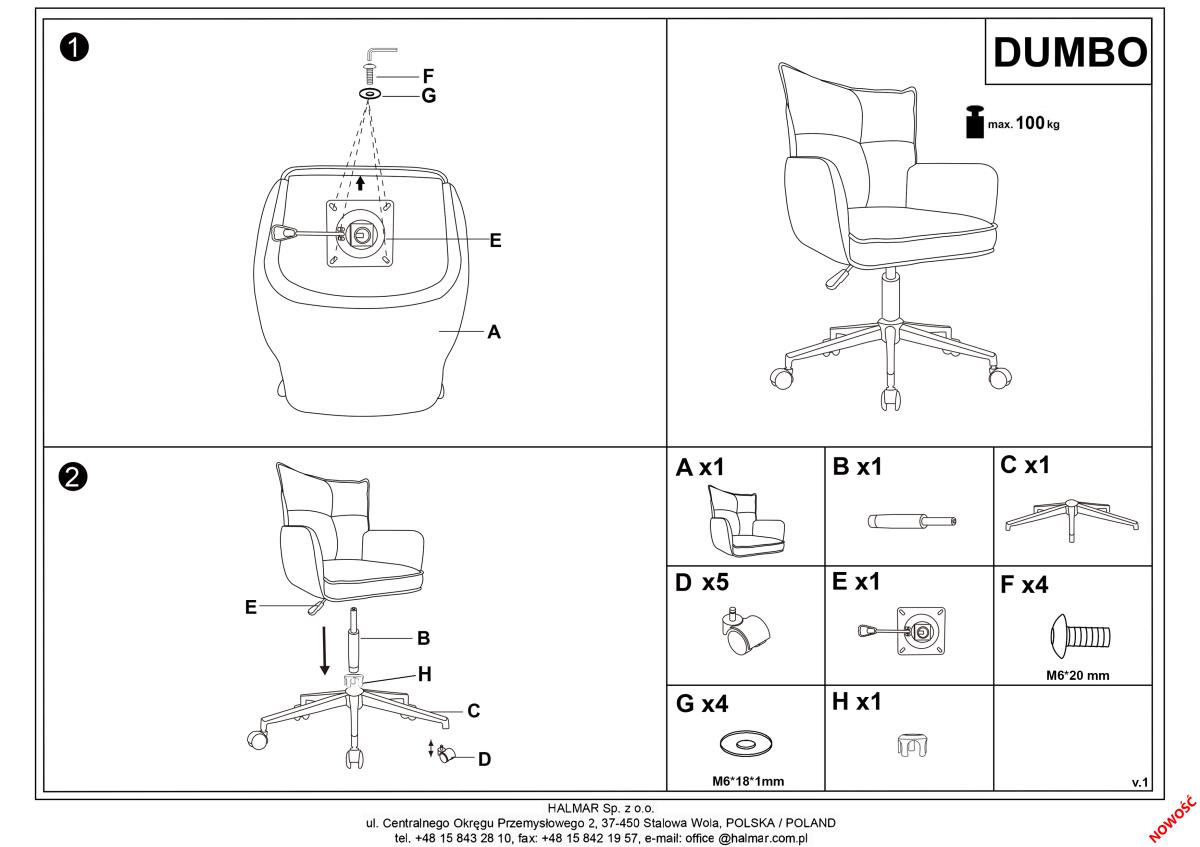 1

F
G
E
A

DUMBO

max. 100 kg

2

E
B
H
C
D

A x1

B x1

C x1

D x5

E x1

F x4

M6*20 mm

G x4

M6*18*1mm

H x1

v.1

HALMAR Sp. z o.o.
ul. Centralnego Okręgu Przemysłowego 2, 37-450 Stalowa Wola, POLSKA / POLAND
tel. +48 15 843 28 10, fax: +48 15 842 19 57, e-mail: office @halmar.com.pl

NOWOŚĆ