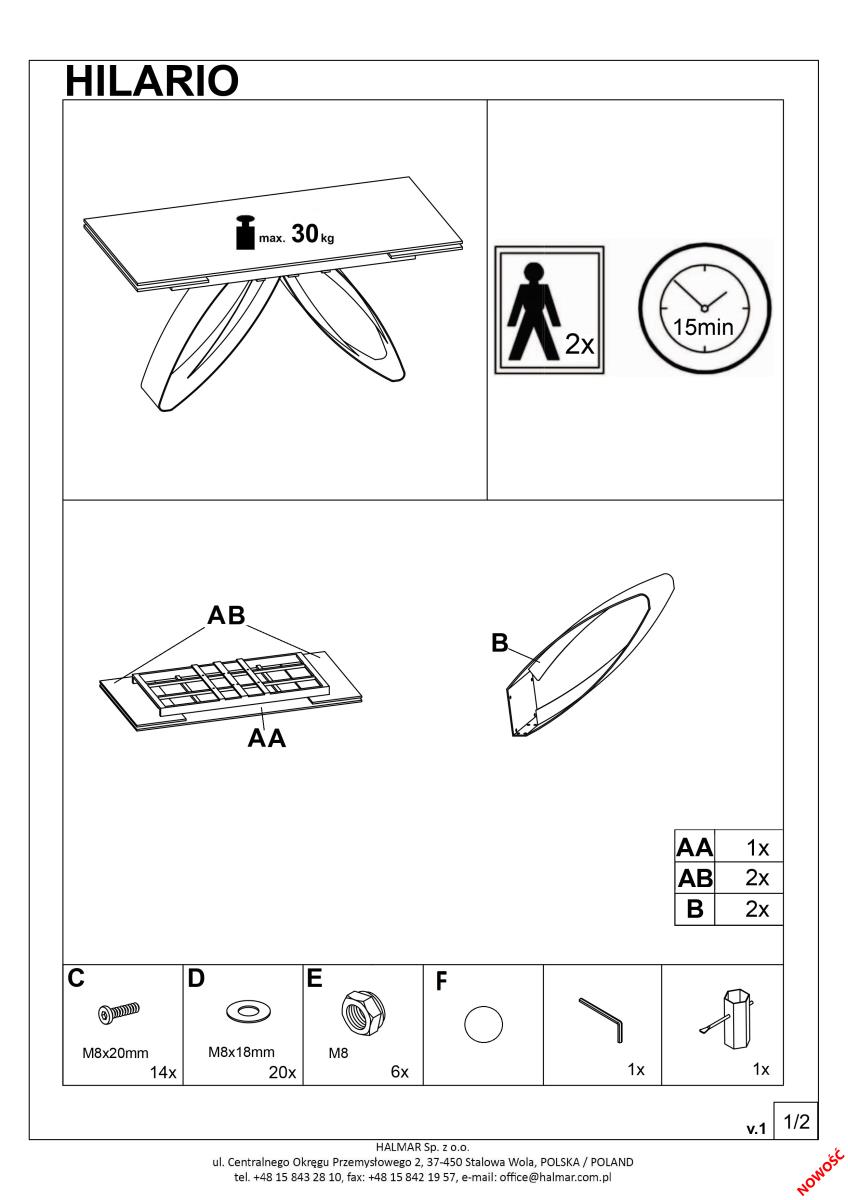 HILARIO

max. 30 kg

2x

15min

AB

AA

B

| AA | 1x |
|---|---|
| AB | 2x |
| B | 2x |

C
M8x20mm
14x

D
M8x18mm
20x

E
M8
6x

F

1x

1x

v.1 1/2

HALMAR Sp. z o.o.
ul. Centralnego Okręgu Przemysłowego 2, 37-450 Stalowa Wola, POLSKA / POLAND
tel. +48 15 843 28 10, fax: +48 15 842 19 57, e-mail: office@halmar.com.pl

NOWOŚĆ